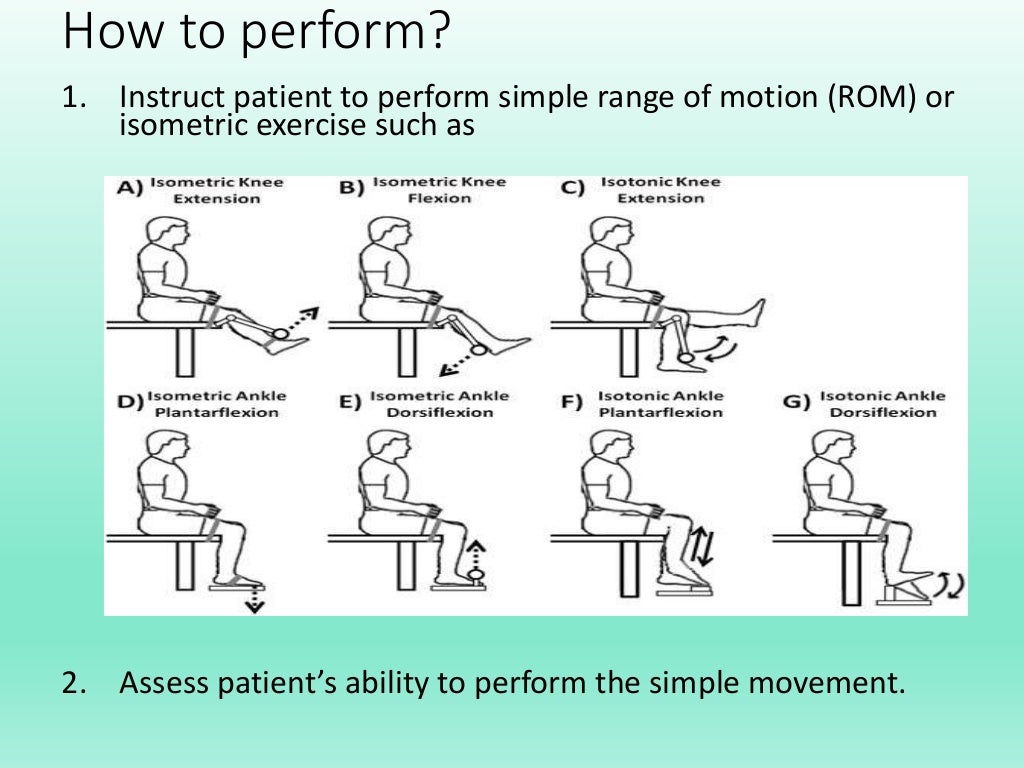 How to perform?

1. Instruct patient to perform simple range of motion (ROM) or isometric exercise such as

A) Isometric Knee Extension

B) Isometric Knee Flexion

C) Isotonic Knee Extension

D) Isometric Ankle Plantarflexion

E) Isometric Ankle Dorsiflexion

F) Isotonic Ankle Plantarflexion

G) Isotonic Ankle Dorsiflexion

2. Assess patient's ability to perform the simple movement.