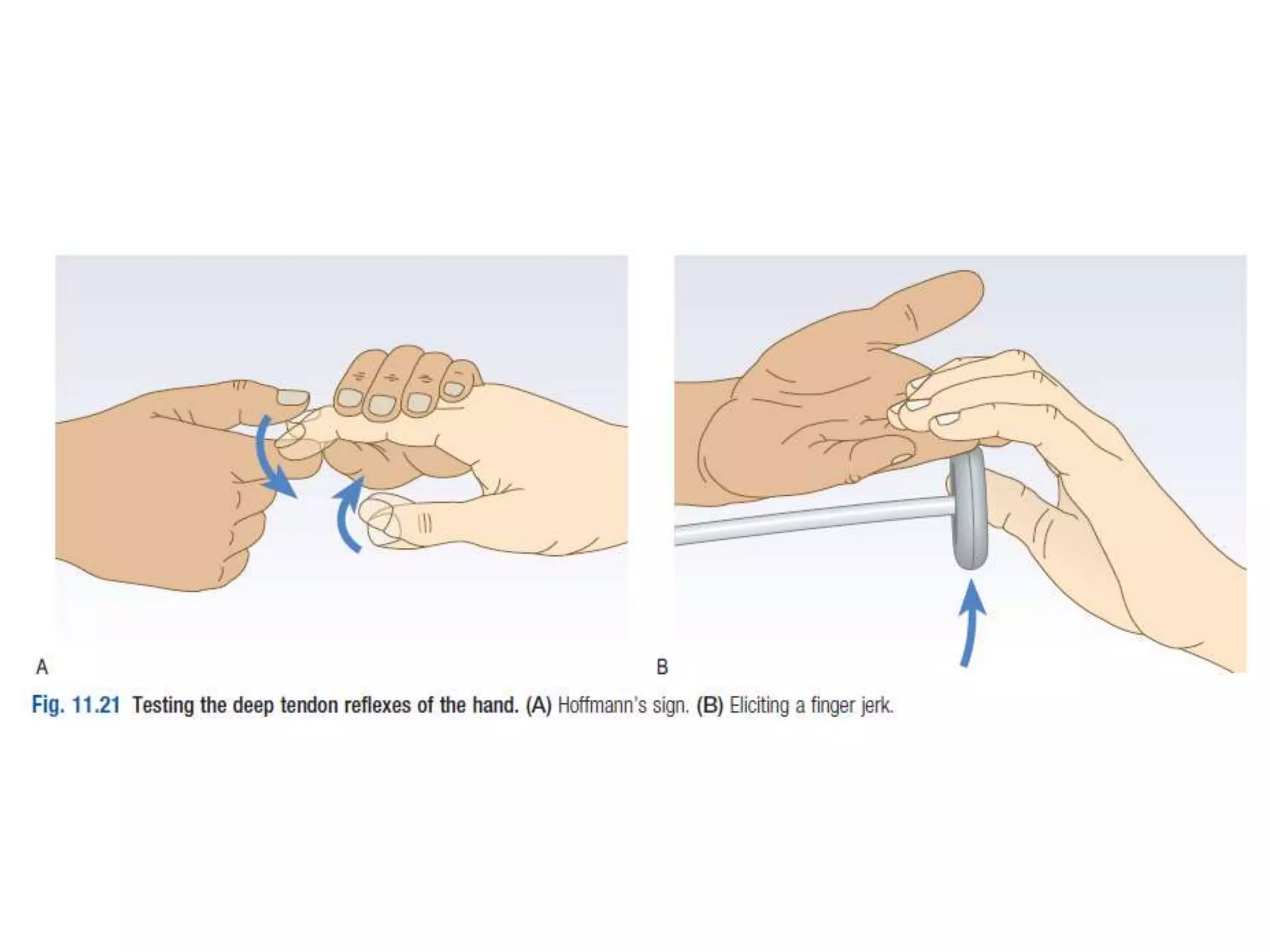 A

B

Fig. 11.21 Testing the deep tendon reflexes of the hand. (A) Hoffmann's sign. (B) Eliciting a finger jerk.