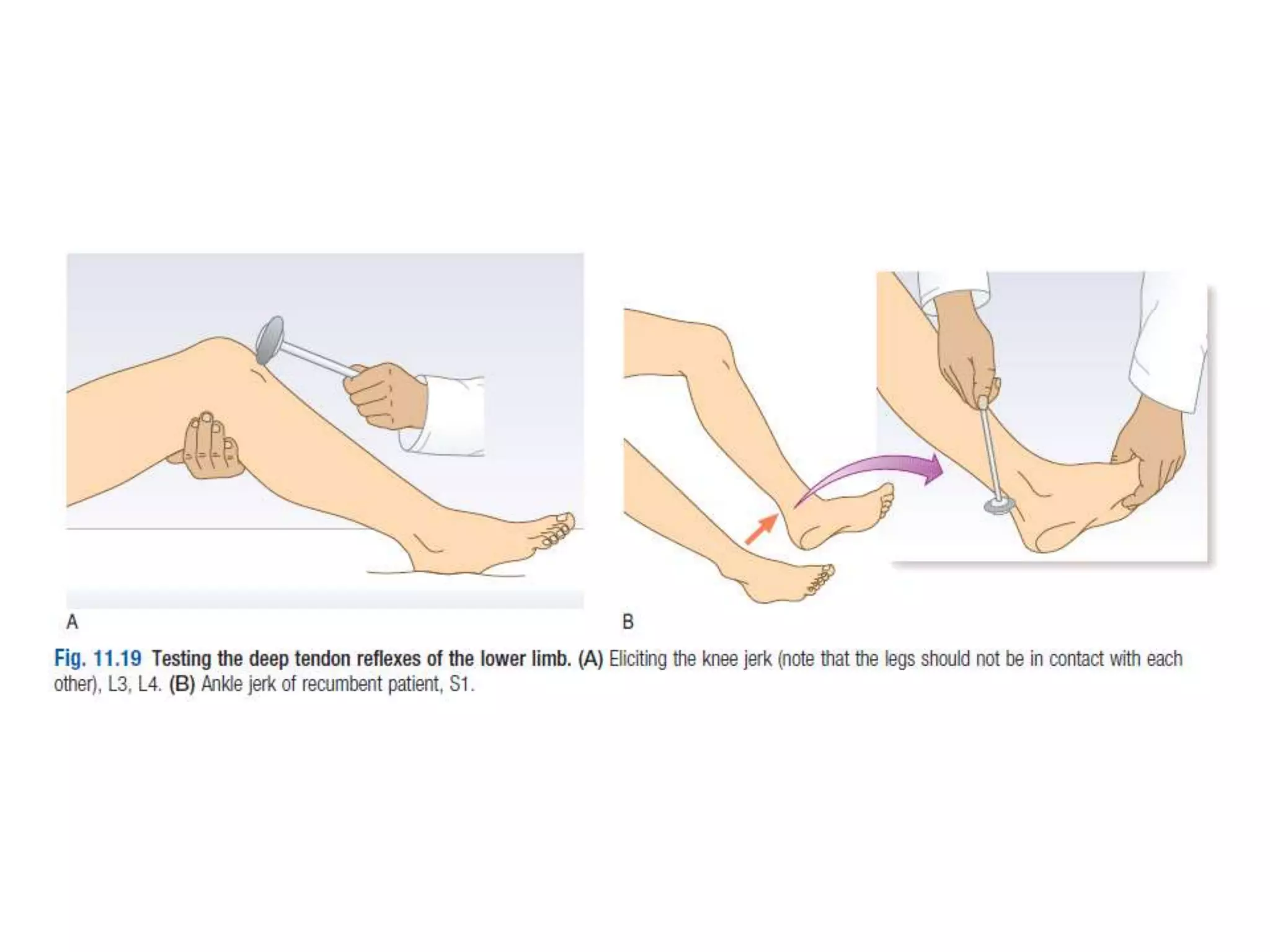 A

B

Fig. 11.19 Testing the deep tendon reflexes of the lower limb. (A) Eliciting the knee jerk (note that the legs should not be in contact with each other), L3, L4. (B) Ankle jerk of recumbent patient, S1.