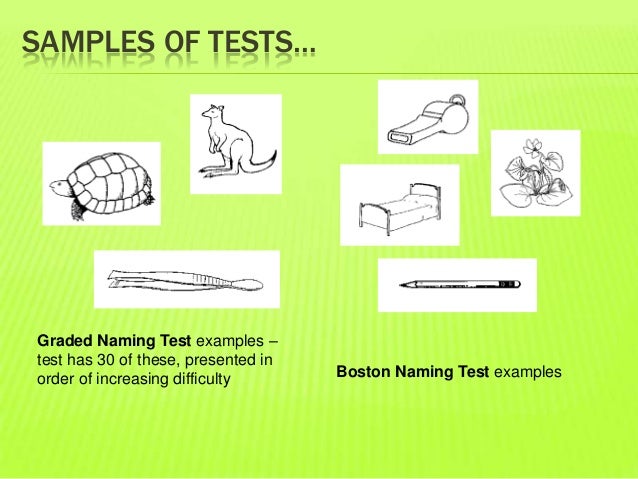 SAMPLES OF TESTS…

Graded Naming Test examples – test has 30 of these, presented in order of increasing difficulty

Boston Naming Test examples