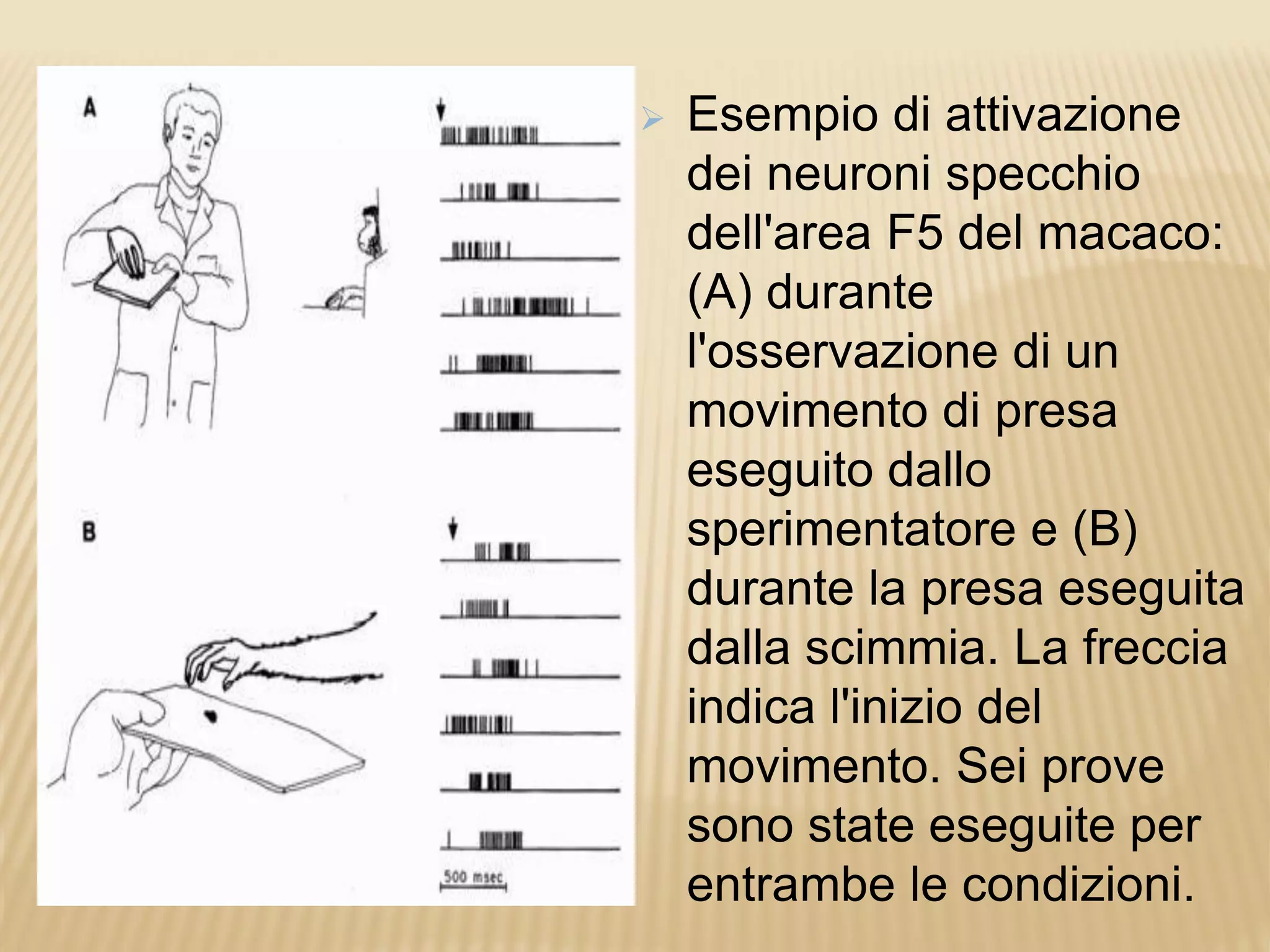 A

B

500 msec

Esempio di attivazione dei neuroni specchio dell'area F5 del macaco: (A) durante l'osservazione di un movimento di presa eseguito dallo sperimentatore e (B) durante la presa eseguita dalla scimmia. La freccia indica l'inizio del movimento. Sei prove sono state eseguite per entrambe le condizioni.