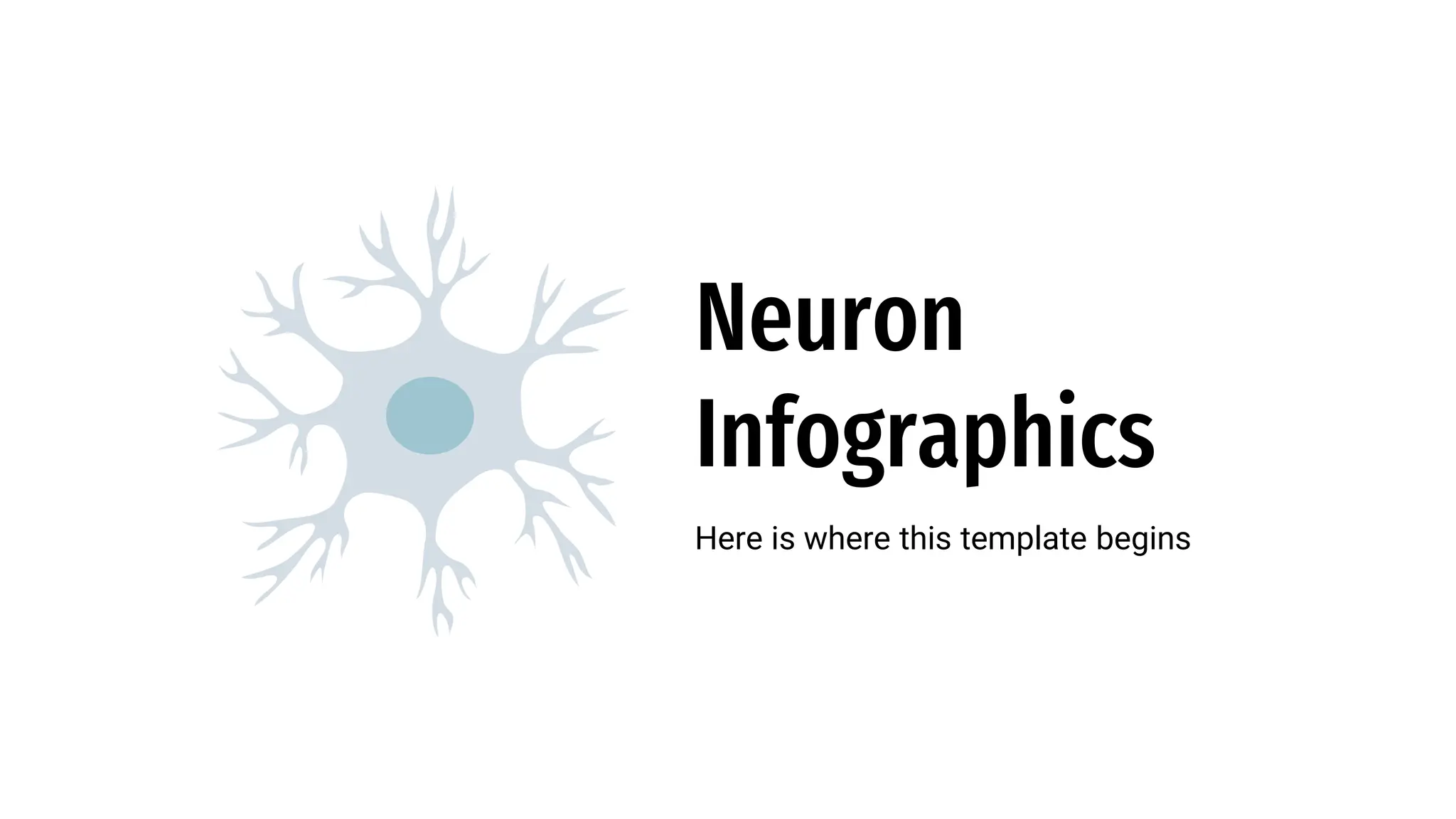 Neuron Infographics

Here is where this template begins