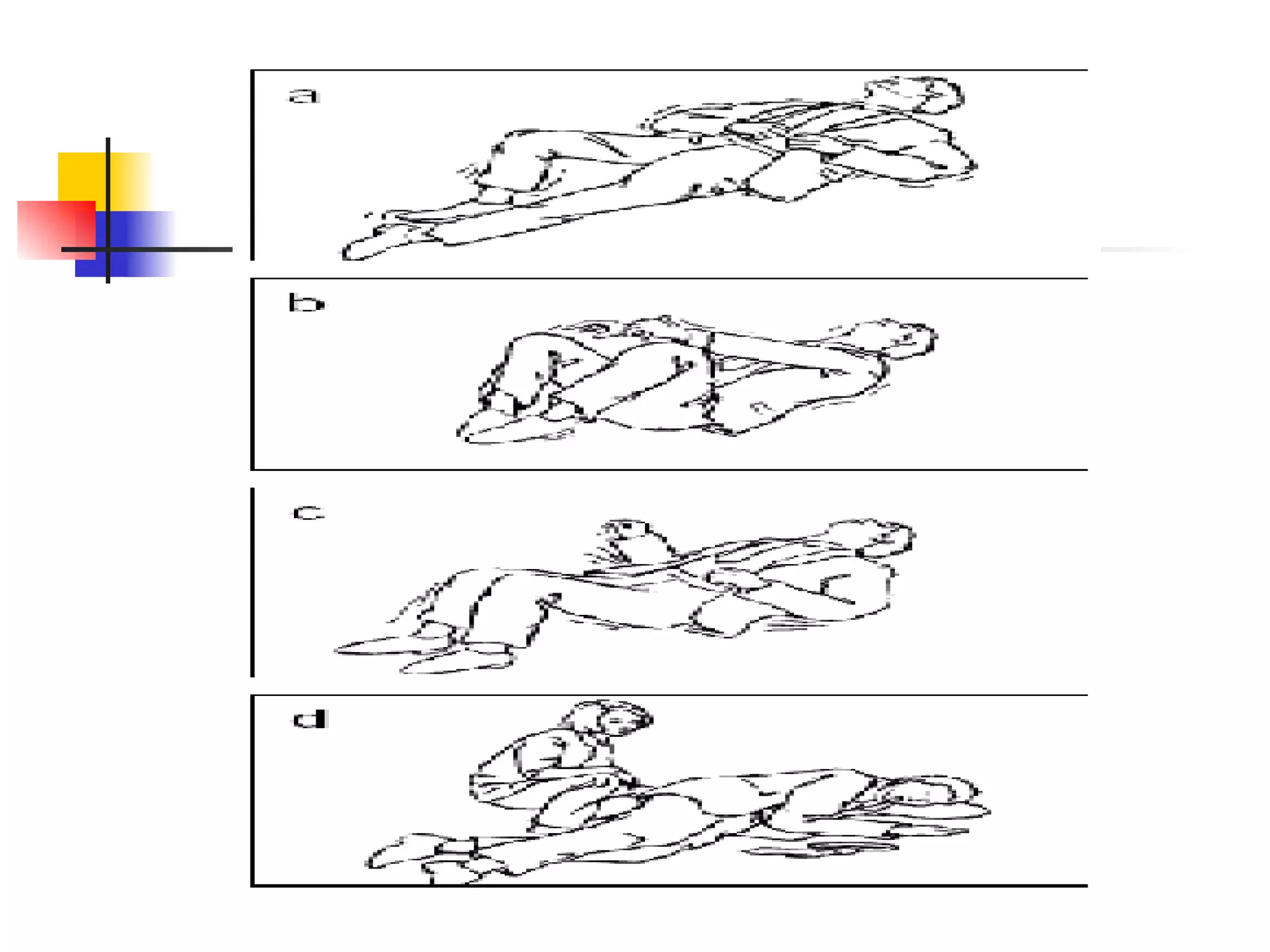 a

b

c

d