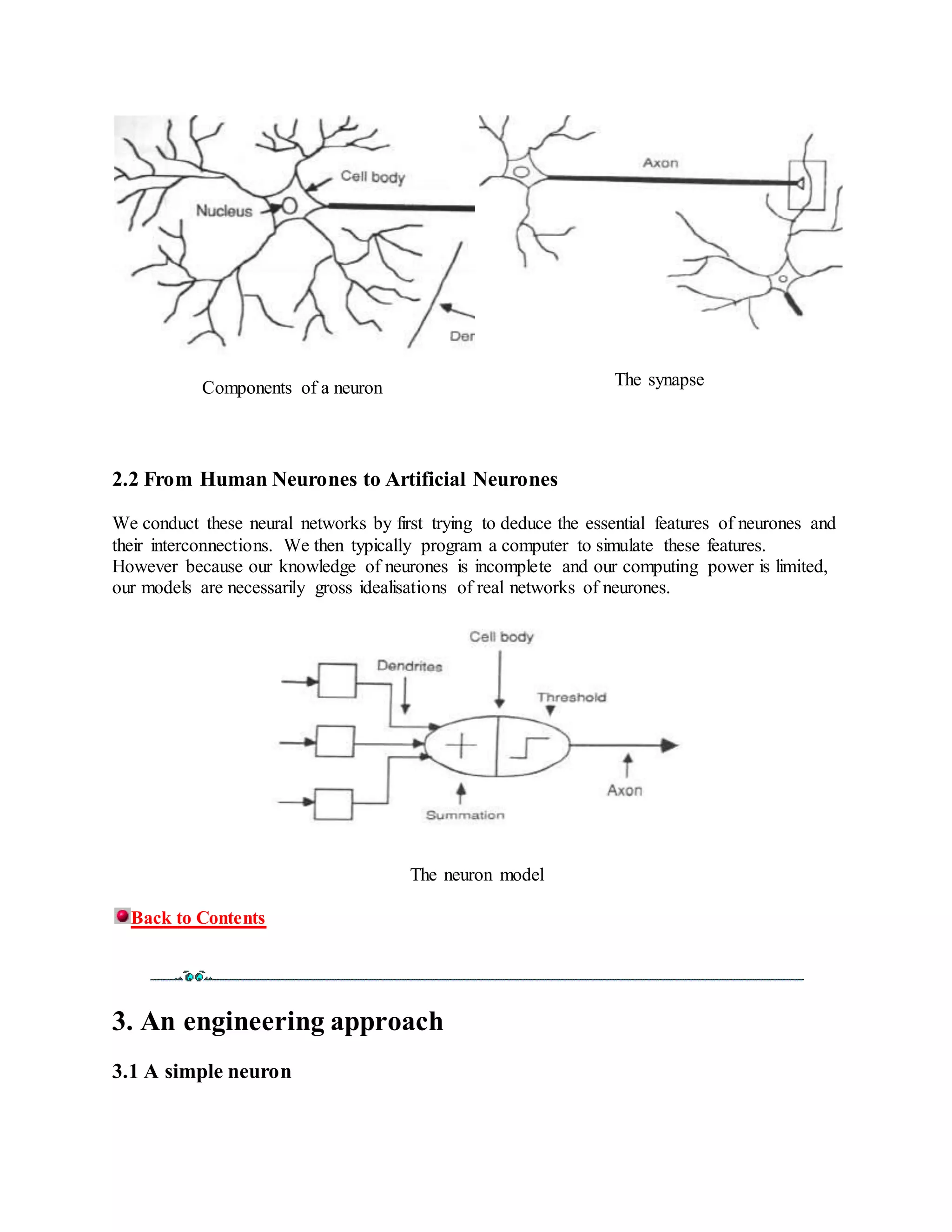 Cell body

Nucleus

Der

Axon

Components of a neuron

The synapse

2.2 From Human Neurones to Artificial Neurones

We conduct these neural networks by first trying to deduce the essential features of neurones and their interconnections. We then typically program a computer to simulate these features. However because our knowledge of neurones is incomplete and our computing power is limited, our models are necessarily gross idealisations of real networks of neurones.

Cell body

Dendrites

Threshold

Axon

Summation

The neuron model

Back to Contents

3. An engineering approach

3.1 A simple neuron