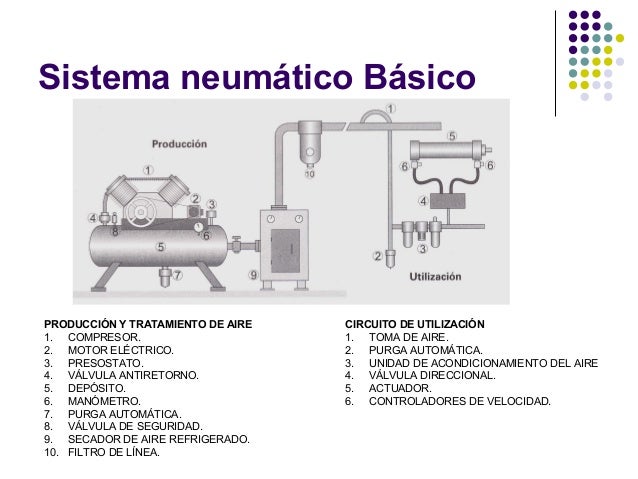 Sistema neumático Básico

Producción

1
2
3
4
8
6
5
7
9
10

1
5
6
6
4
3
2

Utilización

PRODUCCIÓN Y TRATAMIENTO DE AIRE
1. COMPRESOR.
2. MOTOR ELÉCTRICO.
3. PRESOSTATO.
4. VÁLVULA ANTIRETORNO.
5. DEPÓSITO.
6. MANÓMETRO.
7. PURGA AUTOMÁTICA.
8. VÁLVULA DE SEGURIDAD.
9. SECADOR DE AIRE REFRIGERADO.
10. FILTRO DE LÍNEA.

CIRCUITO DE UTILIZACIÓN
1. TOMA DE AIRE.
2. PURGA AUTOMÁTICA.
3. UNIDAD DE ACONDICIONAMIENTO DEL AIRE
4. VÁLVULA DIRECCIONAL.
5. ACTUADOR.
6. CONTROLADORES DE VELOCIDAD.