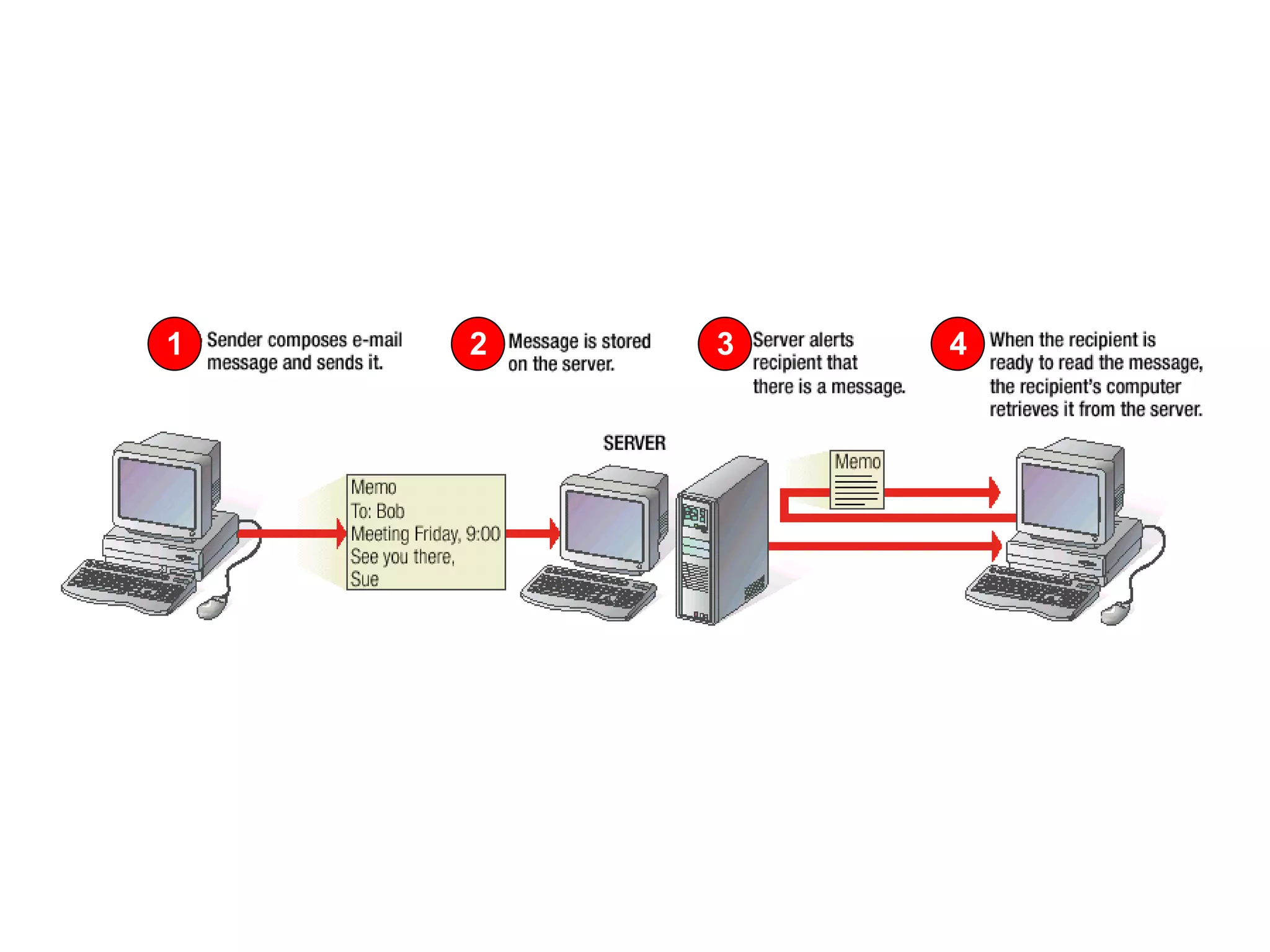 1 Sender composes e-mail message and sends it.

2 Message is stored on the server.

3 Server alerts recipient that there is a message.

4 When the recipient is ready to read the message, the recipient's computer retrieves it from the server.

SERVER

Memo
To: Bob
Meeting Friday, 9:00
See you there,
Sue

Memo