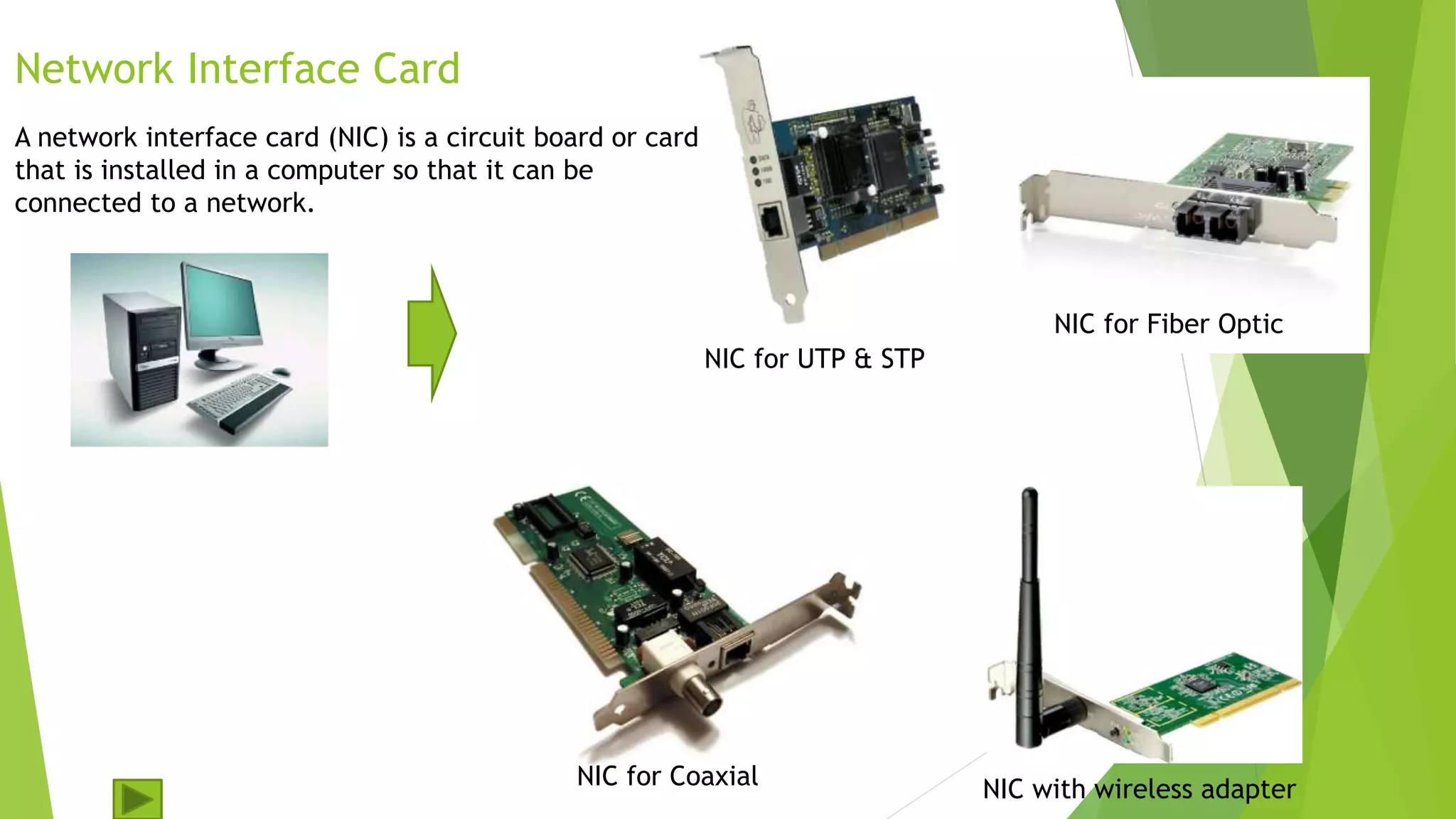 Network Interface Card

A network interface card (NIC) is a circuit board or card that is installed in a computer so that it can be connected to a network.

NIC for UTP & STP

NIC for Fiber Optic

NIC for Coaxial

NIC with wireless adapter