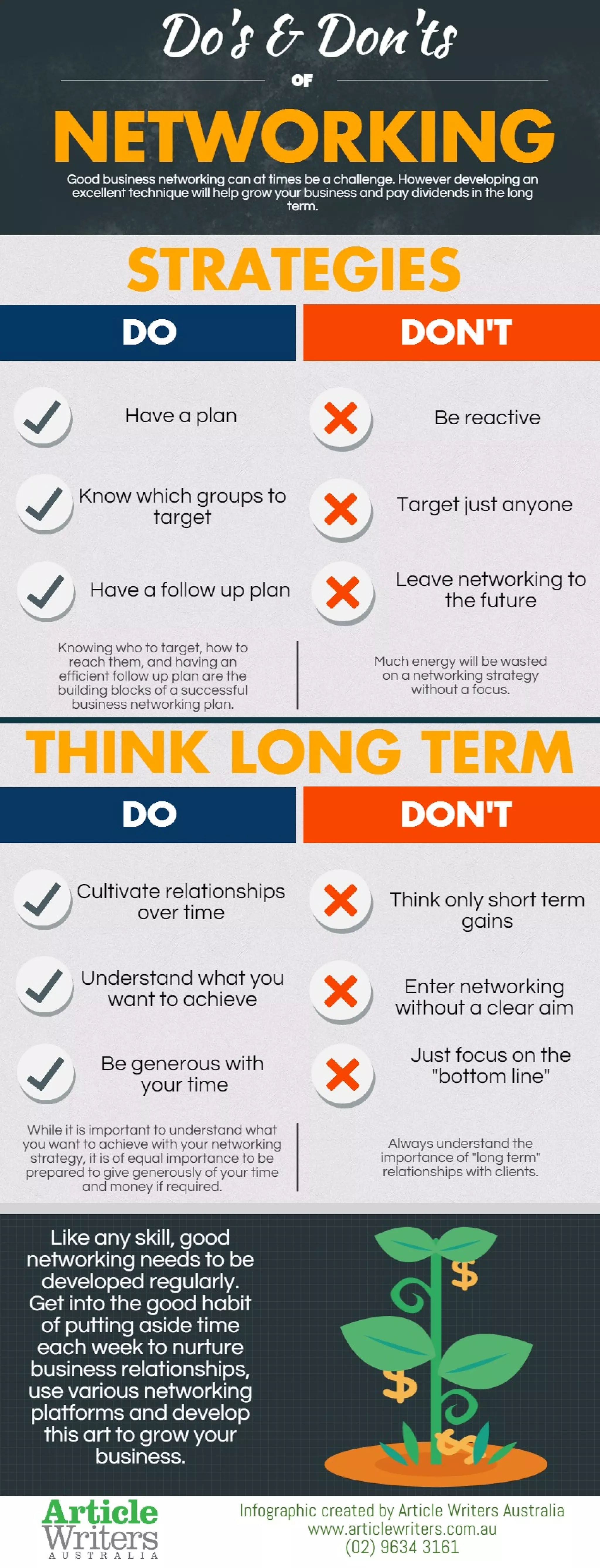 Do's & Don'ts

OF

NETWORKING

Good business networking can at times be a challenge. However developing an excellent technique will help grow your business and pay dividends in the long term.

STRATEGIES

DO

Have a plan

Know which groups to target

Have a follow up plan

Knowing who to target, how to reach them, and having an efficient follow up plan are the building blocks of a successful business networking plan.

DON'T

Be reactive

Target just anyone

Leave networking to the future

Much energy will be wasted on a networking strategy without a focus.

THINK LONG TERM

DO

Cultivate relationships over time

Understand what you want to achieve

Be generous with your time

While it is important to understand what you want to achieve with your networking strategy, it is of equal importance to be prepared to give generously of your time and money if required.

DON'T

Think only short term gains

Enter networking without a clear aim

Just focus on the "bottom line"

Always understand the importance of "long term" relationships with clients.

Like any skill, good networking needs to be developed regularly. Get into the good habit of putting aside time each week to nurture business relationships, use various networking platforms and develop this art to grow your business.

$

$

$

Article Writers AUSTRALIA

Infographic created by Article Writers Australia
www.articlewriters.com.au
(02) 9634 3161