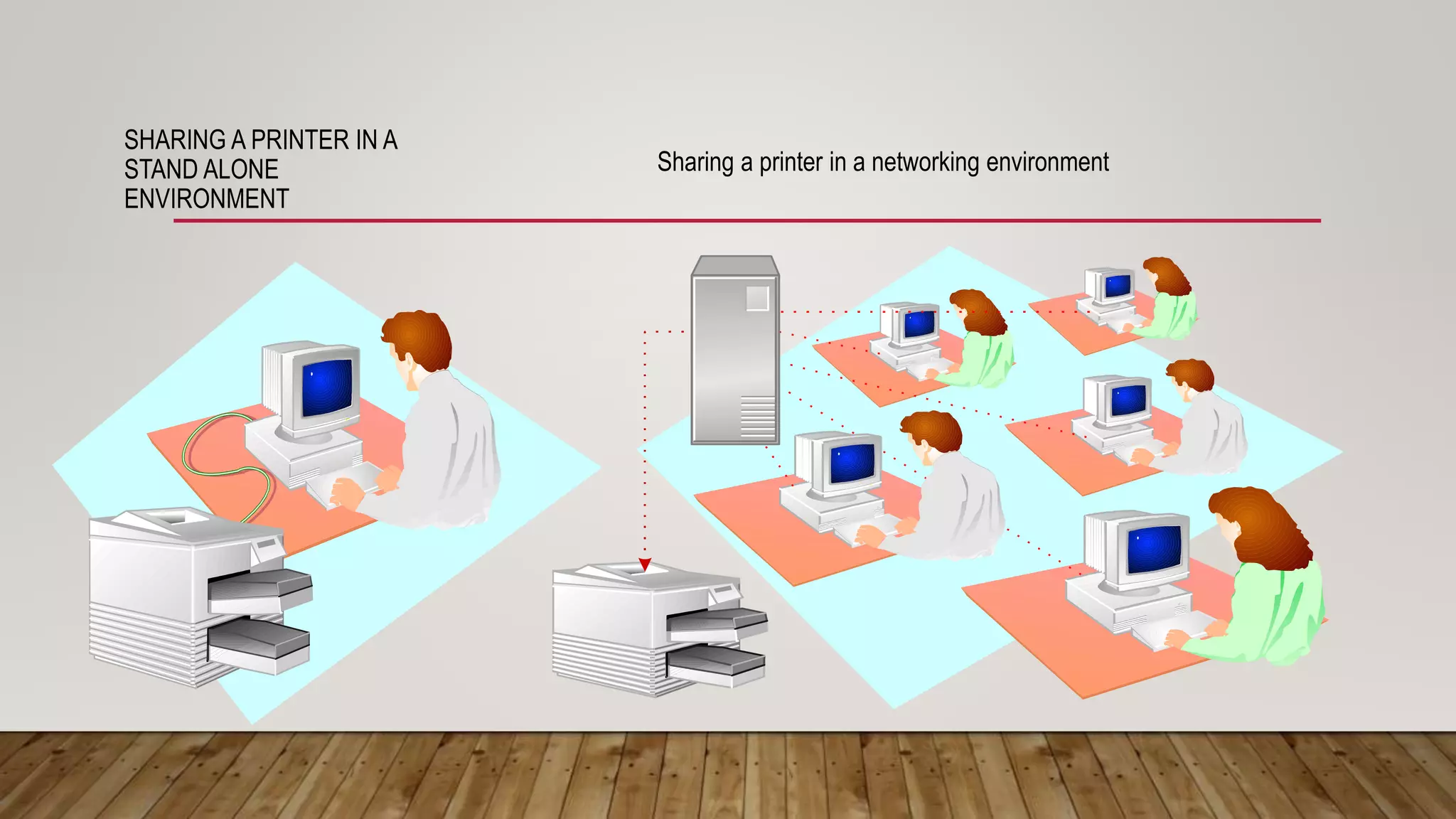 SHARING A PRINTER IN A STAND ALONE ENVIRONMENT

Sharing a printer in a networking environment