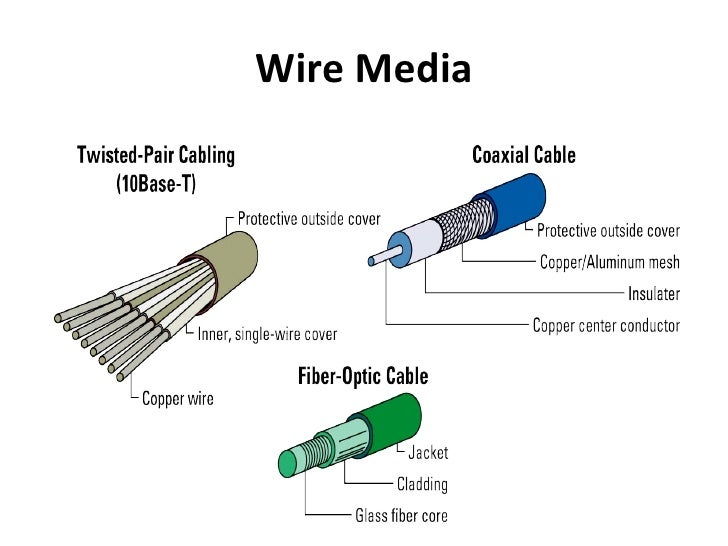 Wire Media

Twisted-Pair Cabling
(10Base-T)

Protective outside cover

Inner, single-wire cover

Copper wire

Coaxial Cable

Protective outside cover

Copper/Aluminum mesh

Insulater

Copper center conductor

Fiber-Optic Cable

Jacket

Cladding

Glass fiber core