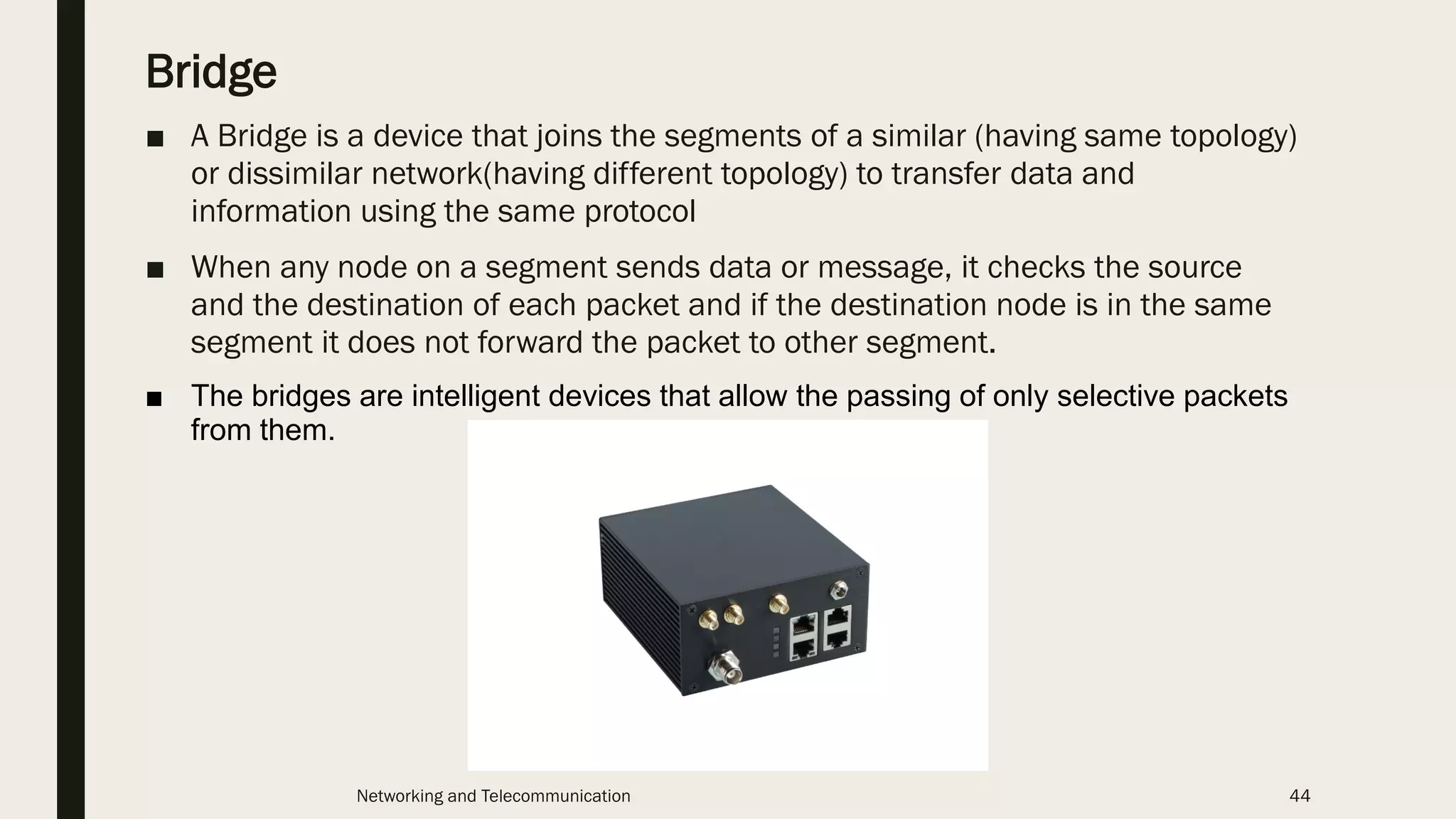 Bridge

■ A Bridge is a device that joins the segments of a similar (having same topology) or dissimilar network(having different topology) to transfer data and information using the same protocol

■ When any node on a segment sends data or message, it checks the source and the destination of each packet and if the destination node is in the same segment it does not forward the packet to other segment.

■ The bridges are intelligent devices that allow the passing of only selective packets from them.

Networking and Telecommunication

44