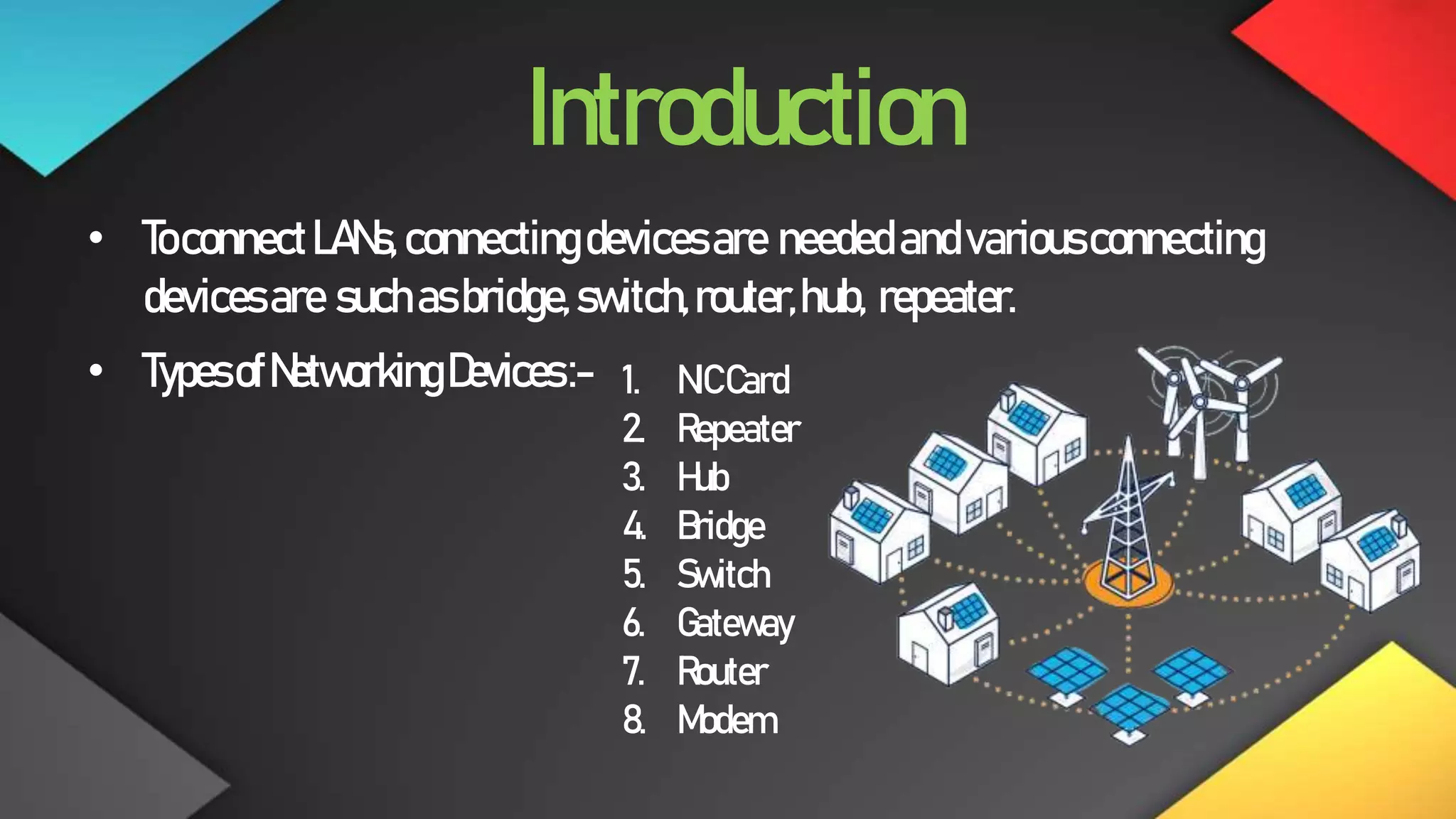 Introduction

• To connect LANs, connecting devices are needed and various connecting devices are such as bridge, switch, router, hub, repeater.

• Types of Networking Devices:-

1. NC Card
2. Repeater
3. Hub
4. Bridge
5. Switch
6. Gateway
7. Router
8. Modem