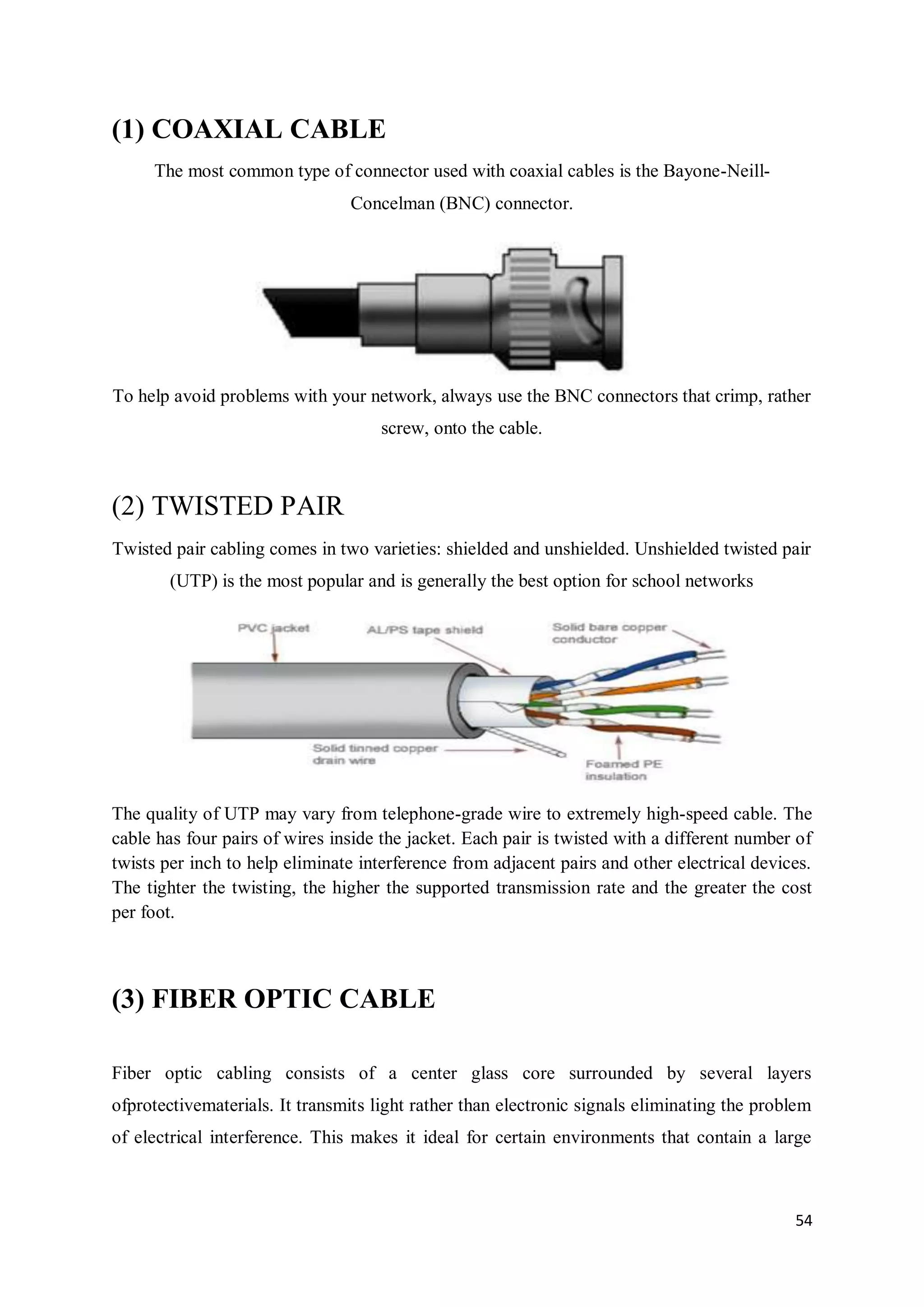 (1) COAXIAL CABLE

The most common type of connector used with coaxial cables is the Bayone-Neill-Concelman (BNC) connector.

To help avoid problems with your network, always use the BNC connectors that crimp, rather screw, onto the cable.

(2) TWISTED PAIR

Twisted pair cabling comes in two varieties: shielded and unshielded. Unshielded twisted pair (UTP) is the most popular and is generally the best option for school networks

PVC jacket
AL/PS tape shield
Solid bare copper conductor
Solid tinned copper drain wire
Foamed PE insulation

The quality of UTP may vary from telephone-grade wire to extremely high-speed cable. The cable has four pairs of wires inside the jacket. Each pair is twisted with a different number of twists per inch to help eliminate interference from adjacent pairs and other electrical devices. The tighter the twisting, the higher the supported transmission rate and the greater the cost per foot.

(3) FIBER OPTIC CABLE

Fiber optic cabling consists of a center glass core surrounded by several layers ofprotectivematerials. It transmits light rather than electronic signals eliminating the problem of electrical interference. This makes it ideal for certain environments that contain a large

54