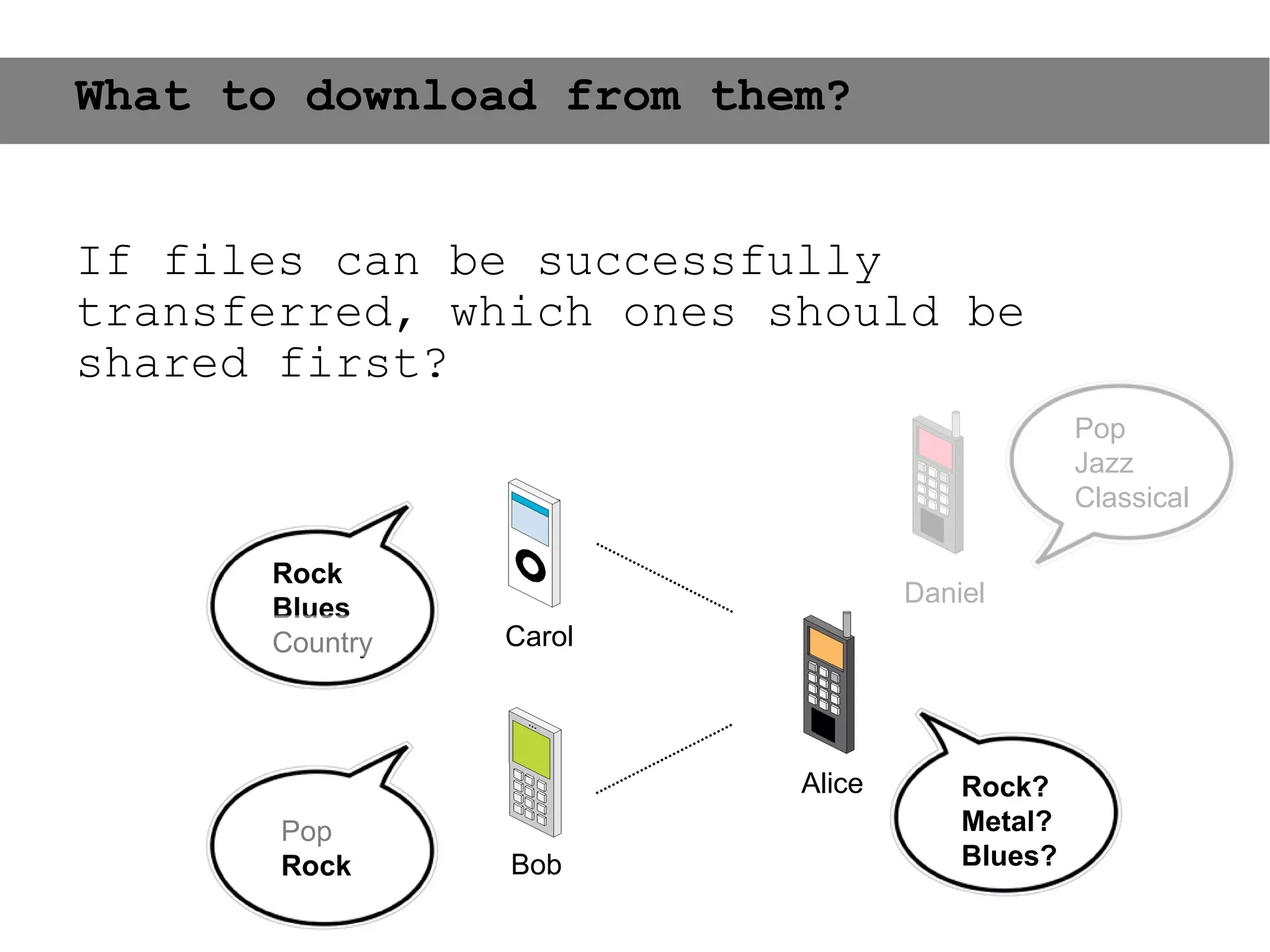 What to download from them?

If files can be successfully transferred, which ones should be shared first?

Pop
Jazz
Classical

Daniel

Rock
Blues
Country

Carol

Alice

Pop
Rock

Bob

Rock?
Metal?
Blues?