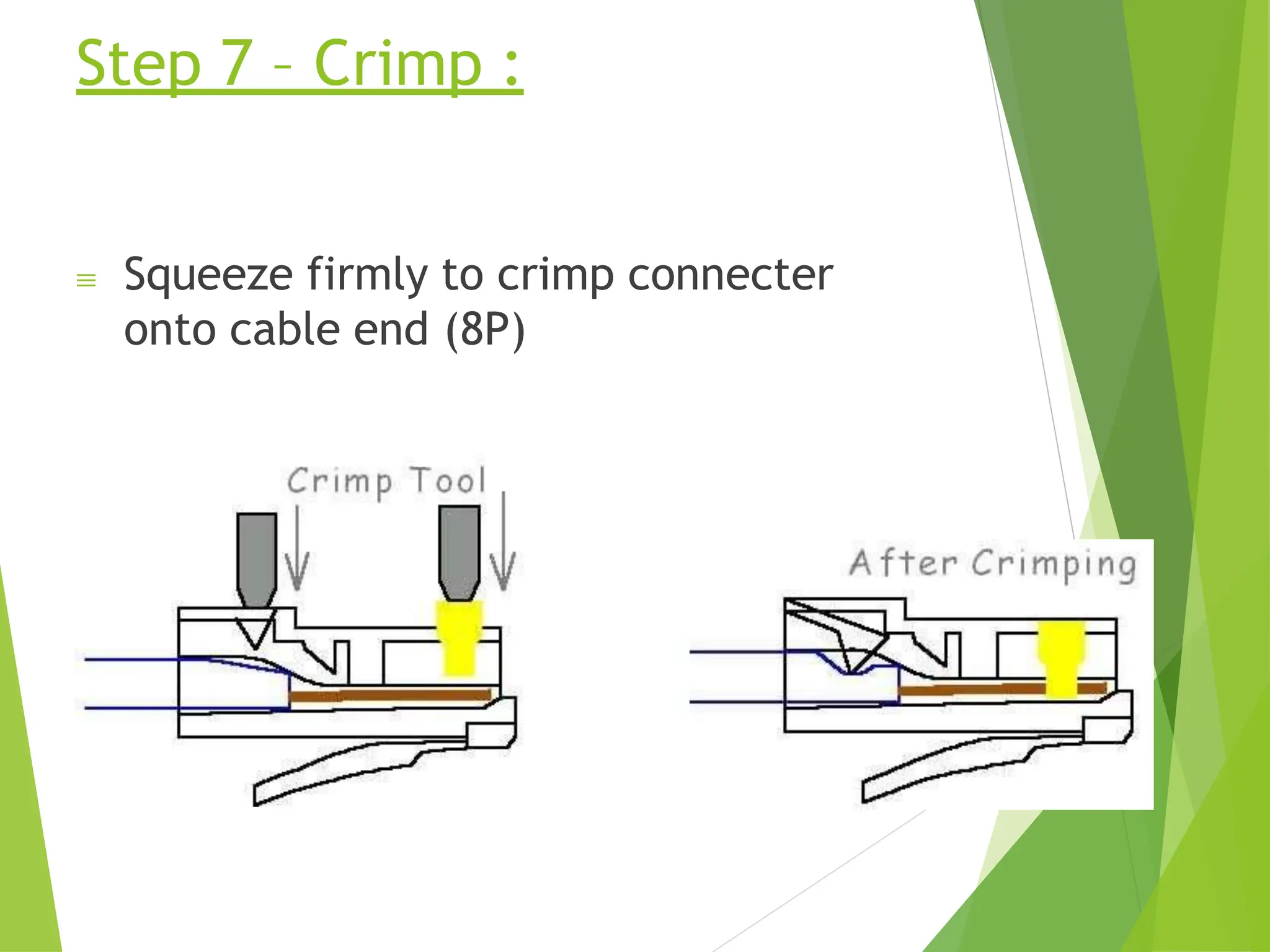 Step 7 – Crimp :

Squeeze firmly to crimp connecter onto cable end (8P)

Crimp Tool

After Crimping