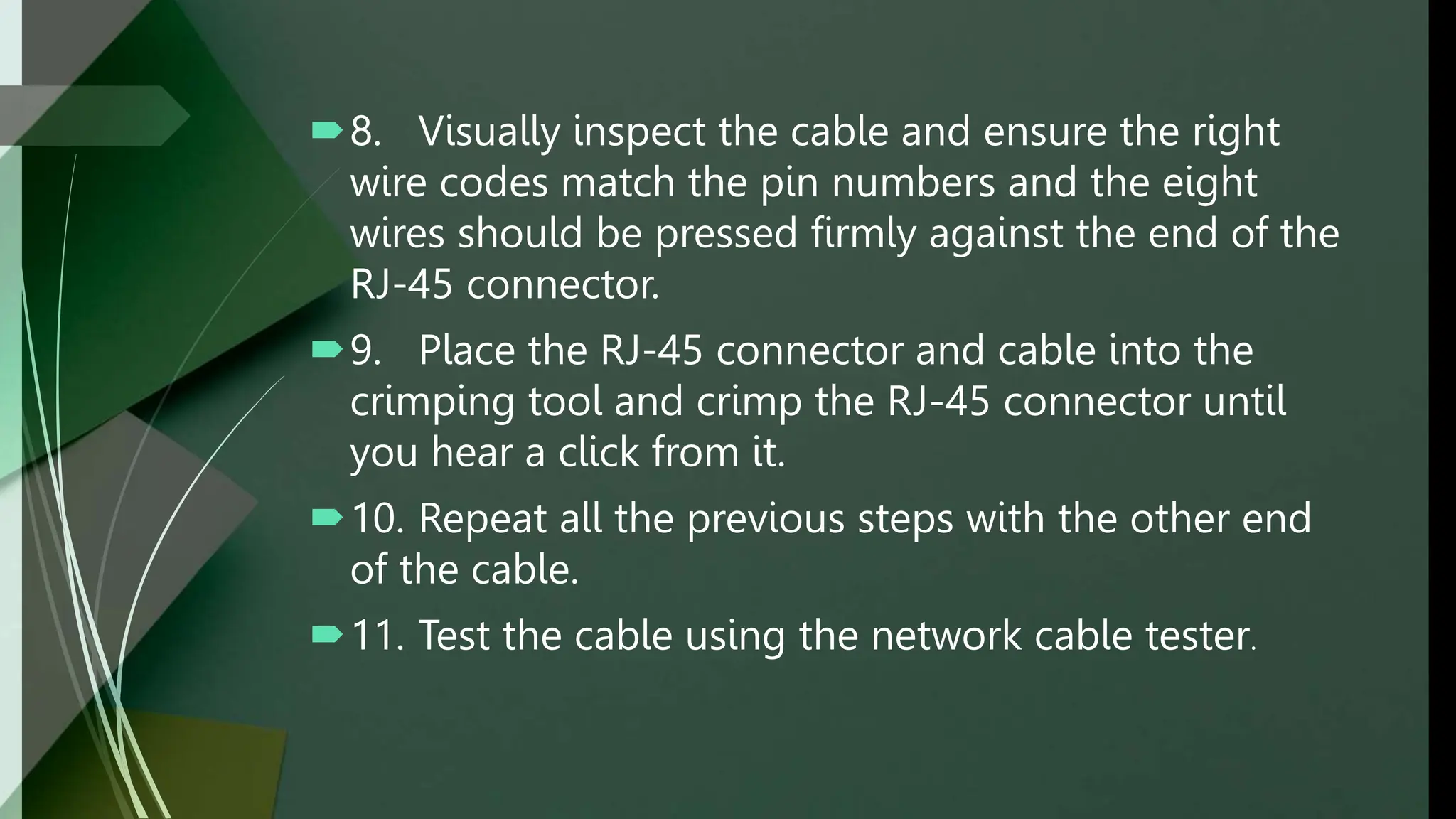 8. Visually inspect the cable and ensure the right wire codes match the pin numbers and the eight wires should be pressed firmly against the end of the RJ-45 connector.

9. Place the RJ-45 connector and cable into the crimping tool and crimp the RJ-45 connector until you hear a click from it.

10. Repeat all the previous steps with the other end of the cable.

11. Test the cable using the network cable tester.