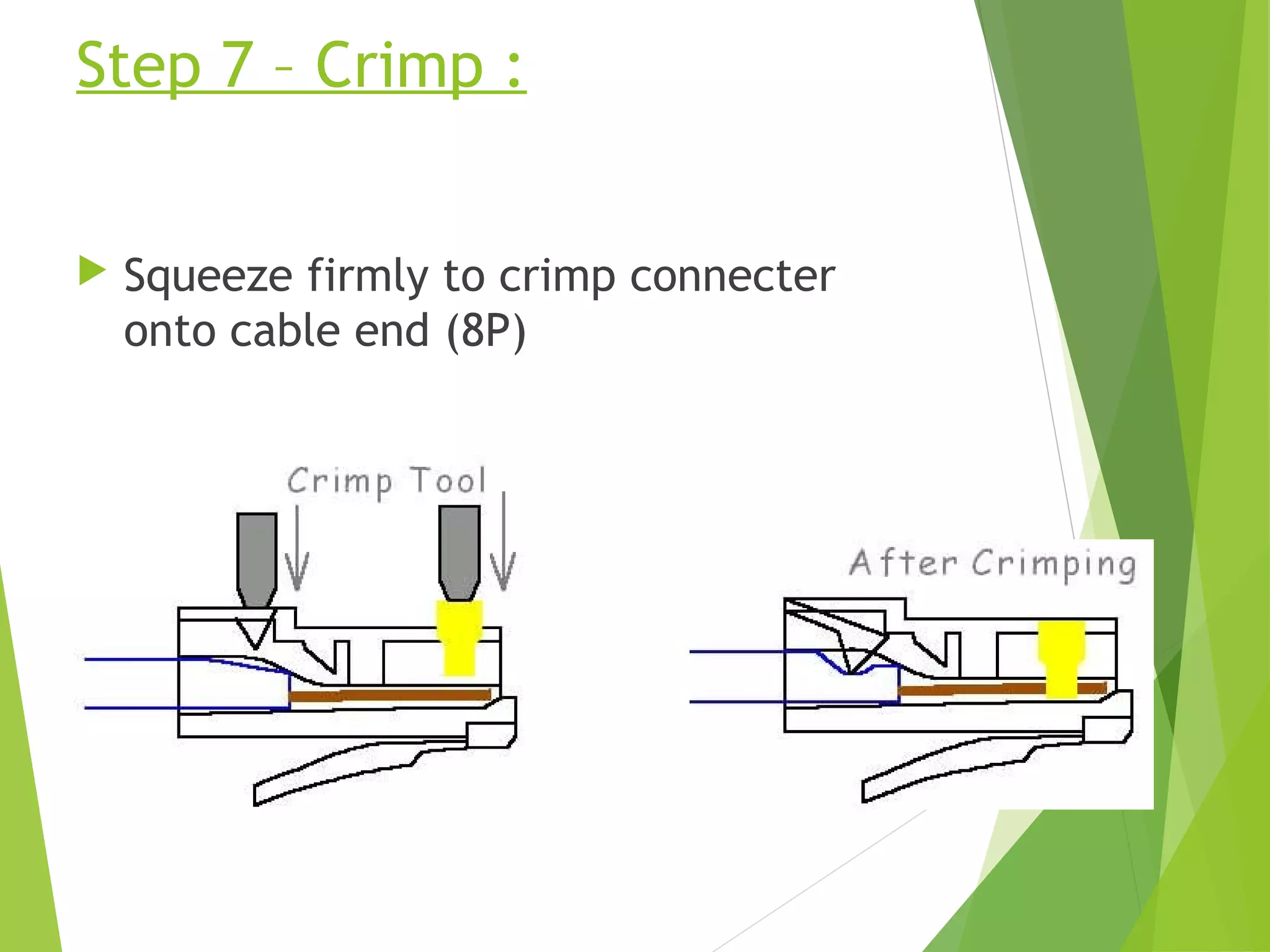 Step 7 – Crimp :

Squeeze firmly to crimp connecter onto cable end (8P)

Crimp Tool

After Crimping