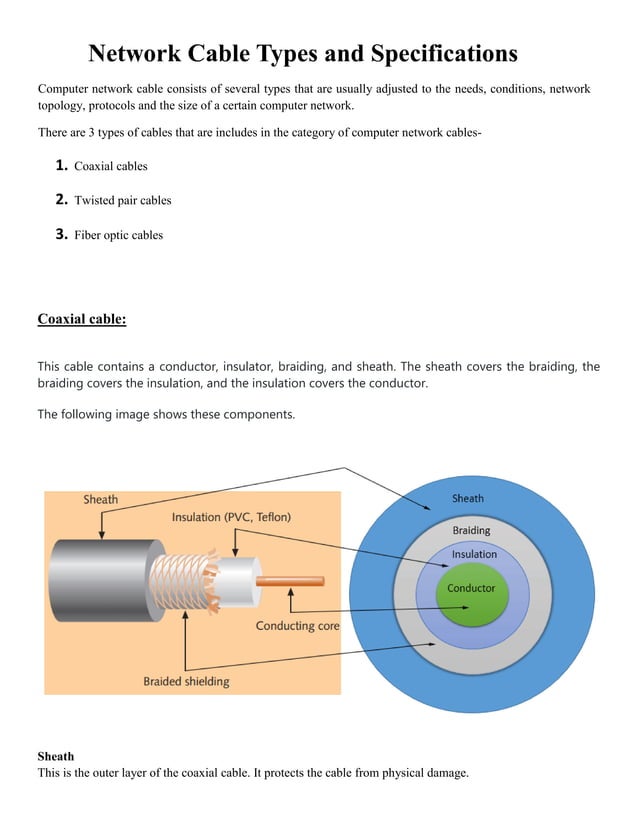 Network Cable Types and Specifications

Computer network cable consists of several types that are usually adjusted to the needs, conditions, network topology, protocols and the size of a certain computer network.

There are 3 types of cables that are includes in the category of computer network cables-

1. Coaxial cables

2. Twisted pair cables

3. Fiber optic cables

Coaxial cable:

This cable contains a conductor, insulator, braiding, and sheath. The sheath covers the braiding, the braiding covers the insulation, and the insulation covers the conductor.

The following image shows these components.

Sheath

Insulation (PVC, Teflon)

Conducting core

Braided shielding

Sheath

Braiding

Insulation

Conductor

Sheath
This is the outer layer of the coaxial cable. It protects the cable from physical damage.