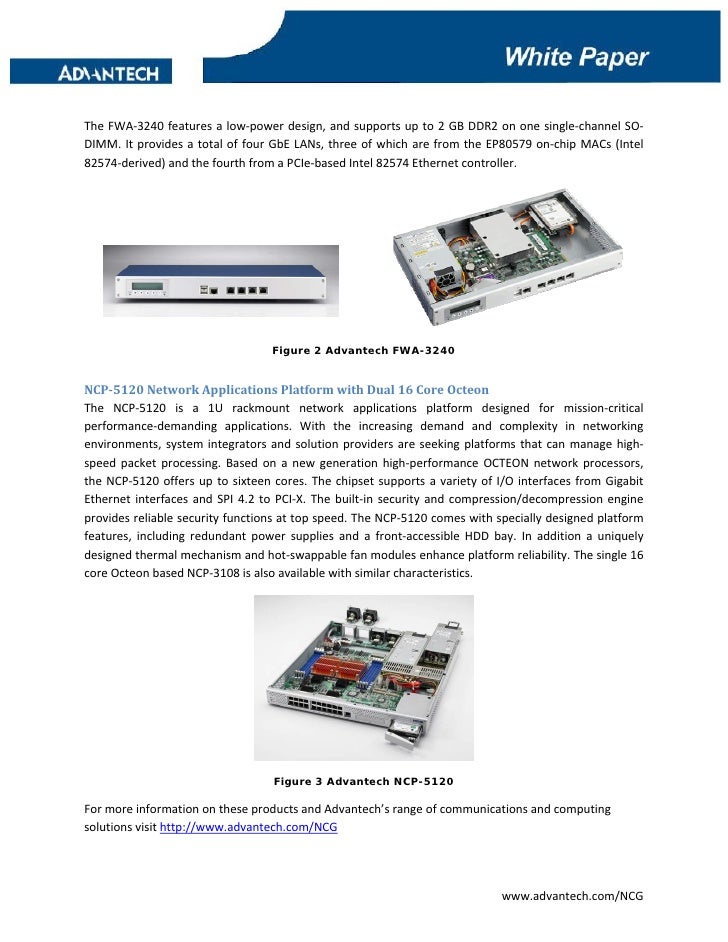 ADVANTECH

White Paper

The FWA-3240 features a low-power design, and supports up to 2 GB DDR2 on one single-channel SO-DIMM. It provides a total of four GbE LANs, three of which are from the EP80579 on-chip MACs (Intel 82574-derived) and the fourth from a PCIe-based Intel 82574 Ethernet controller.

Figure 2 Advantech FWA-3240

NCP-5120 Network Applications Platform with Dual 16 Core Octeon

The NCP-5120 is a 1U rackmount network applications platform designed for mission-critical performance-demanding applications. With the increasing demand and complexity in networking environments, system integrators and solution providers are seeking platforms that can manage high-speed packet processing. Based on a new generation high-performance OCTEON network processors, the NCP-5120 offers up to sixteen cores. The chipset supports a variety of I/O interfaces from Gigabit Ethernet interfaces and SPI 4.2 to PCI-X. The built-in security and compression/decompression engine provides reliable security functions at top speed. The NCP-5120 comes with specially designed platform features, including redundant power supplies and a front-accessible HDD bay. In addition a uniquely designed thermal mechanism and hot-swappable fan modules enhance platform reliability. The single 16 core Octeon based NCP-3108 is also available with similar characteristics.

Figure 3 Advantech NCP-5120

For more information on these products and Advantech's range of communications and computing solutions visit http://www.advantech.com/NCG

www.advantech.com/NCG