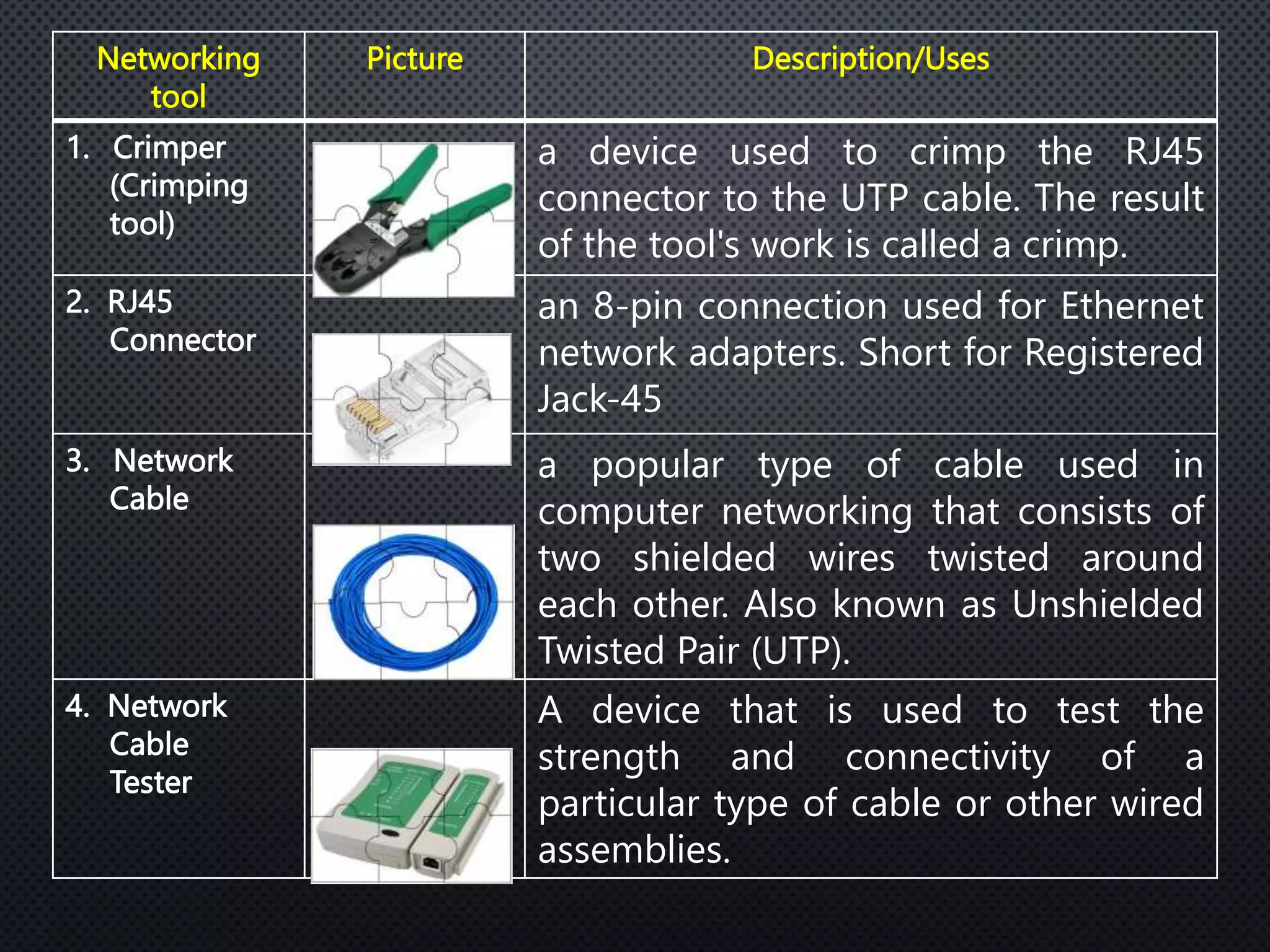 | Networking tool | Picture | Description/Uses |
|---|---|---|
| 1. Crimper (Crimping tool) | | a device used to crimp the RJ45 connector to the UTP cable. The result of the tool's work is called a crimp. |
| 2. RJ45 Connector | | an 8-pin connection used for Ethernet network adapters. Short for Registered Jack-45 |
| 3. Network Cable | | a popular type of cable used in computer networking that consists of two shielded wires twisted around each other. Also known as Unshielded Twisted Pair (UTP). |
| 4. Network Cable Tester | | A device that is used to test the strength and connectivity of a particular type of cable or other wired assemblies. |