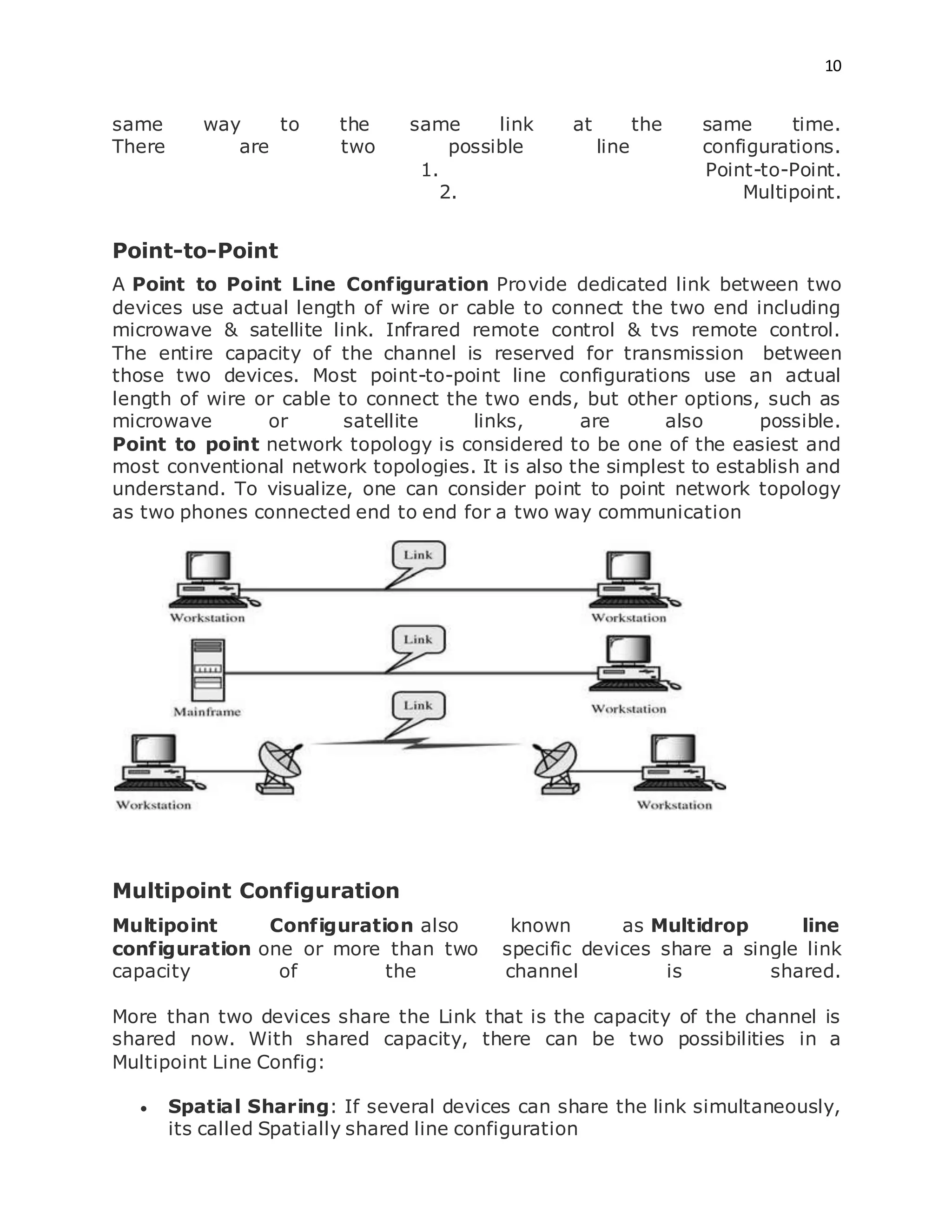 10

same way to the same link at the same time. There are two possible line configurations.
1. Point-to-Point.
2. Multipoint.

Point-to-Point

A Point to Point Line Configuration Provide dedicated link between two devices use actual length of wire or cable to connect the two end including microwave & satellite link. Infrared remote control & tvs remote control. The entire capacity of the channel is reserved for transmission between those two devices. Most point-to-point line configurations use an actual length of wire or cable to connect the two ends, but other options, such as microwave or satellite links, are also possible. Point to point network topology is considered to be one of the easiest and most conventional network topologies. It is also the simplest to establish and understand. To visualize, one can consider point to point network topology as two phones connected end to end for a two way communication

Link
Workstation
Workstation
Link
Mainframe
Workstation
Link
Workstation
Workstation

Multipoint Configuration

Multipoint Configuration also known as Multidrop line configuration one or more than two specific devices share a single link capacity of the channel is shared.

More than two devices share the Link that is the capacity of the channel is shared now. With shared capacity, there can be two possibilities in a Multipoint Line Config:

• Spatial Sharing: If several devices can share the link simultaneously, its called Spatially shared line configuration