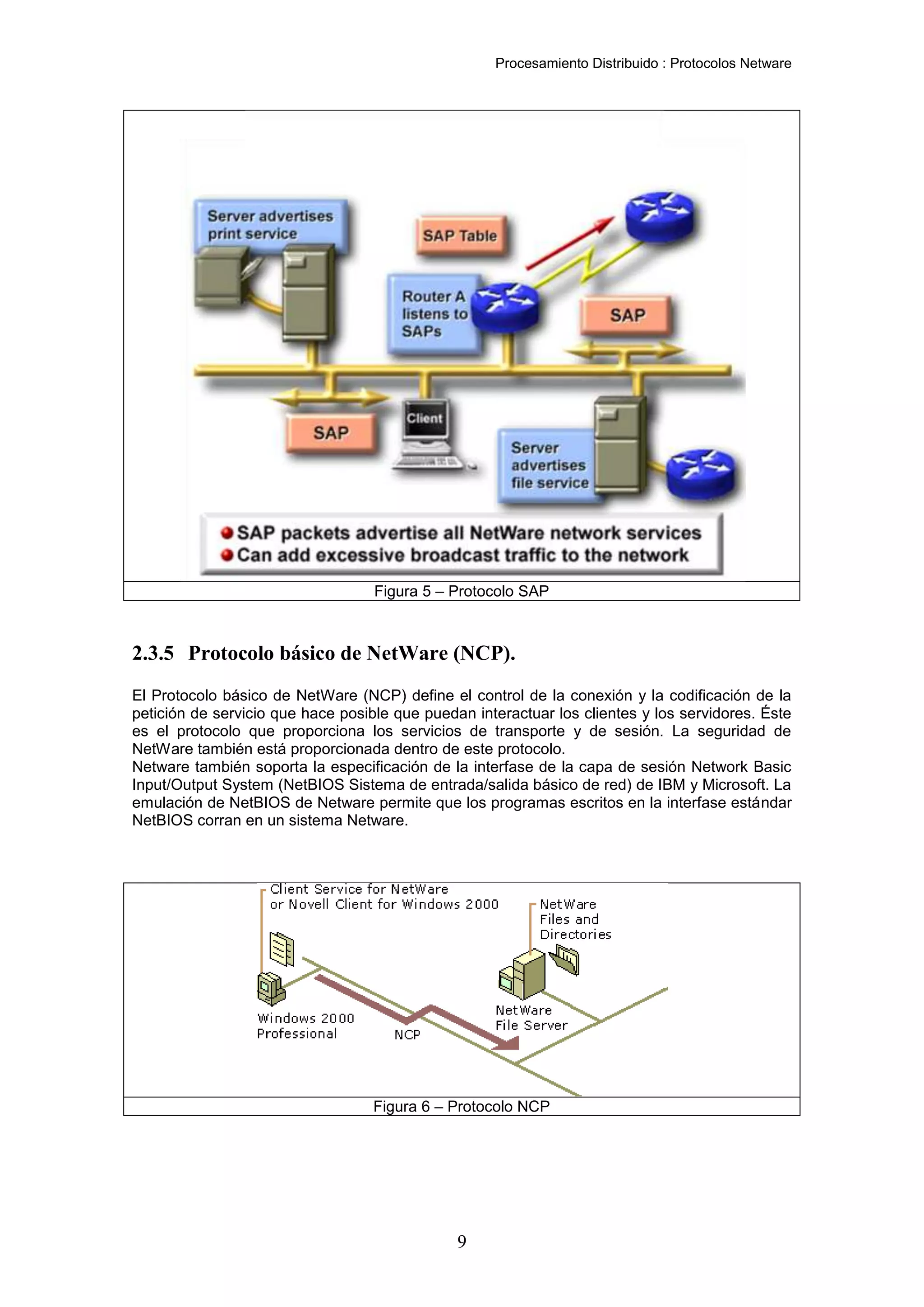 Procesamiento Distribuido : Protocolos Netware

Server advertises print service

SAP Table

Router A listens to SAPs

SAP

SAP

Client

Server advertises file service

SAP packets advertise all NetWare network services
Can add excessive broadcast traffic to the network

Figura 5 – Protocolo SAP

2.3.5 Protocolo básico de NetWare (NCP).

El Protocolo básico de NetWare (NCP) define el control de la conexión y la codificación de la petición de servicio que hace posible que puedan interactuar los clientes y los servidores. Éste es el protocolo que proporciona los servicios de transporte y de sesión. La seguridad de NetWare también está proporcionada dentro de este protocolo.
Netware también soporta la especificación de la interfase de la capa de sesión Network Basic Input/Output System (NetBIOS Sistema de entrada/salida básico de red) de IBM y Microsoft. La emulación de NetBIOS de Netware permite que los programas escritos en la interfase estándar NetBIOS corran en un sistema Netware.

Client Service for NetWare or Novell Client for Windows 2000

NetWare Files and Directories

Windows 2000 Professional

NCP

NetWare File Server

Figura 6 – Protocolo NCP

9