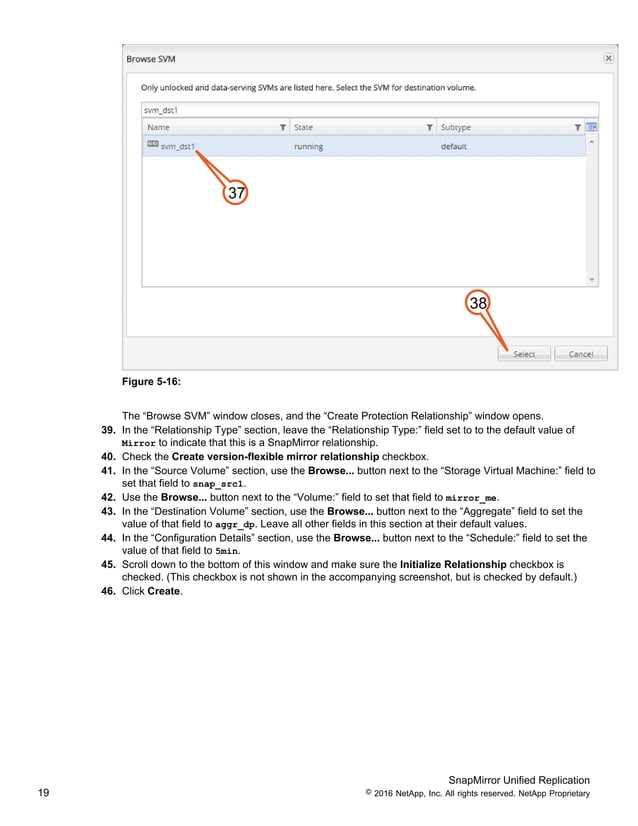 Browse SVM

Only unlocked and data-serving SVMs are listed here. Select the SVM for destination volume.

svm_dst1

| Name | State | Subtype |
|---|---|---|
| svm_dst1 | running | default |

37

38

Select Cancel

Figure 5-16:

The “Browse SVM” window closes, and the “Create Protection Relationship” window opens.

39. In the “Relationship Type” section, leave the “Relationship Type:” field set to to the default value of Mirror to indicate that this is a SnapMirror relationship.
40. Check the Create version-flexible mirror relationship checkbox.
41. In the “Source Volume” section, use the Browse... button next to the “Storage Virtual Machine:” field to set that field to snap_src1.
42. Use the Browse... button next to the “Volume:” field to set that field to mirror_me.
43. In the “Destination Volume” section, use the Browse... button next to the “Aggregate” field to set the value of that field to aggr_dp. Leave all other fields in this section at their default values.
44. In the “Configuration Details” section, use the Browse... button next to the “Schedule:” field to set the value of that field to 5min.
45. Scroll down to the bottom of this window and make sure the Initialize Relationship checkbox is checked. (This checkbox is not shown in the accompanying screenshot, but is checked by default.)
46. Click Create.

19

SnapMirror Unified Replication
© 2016 NetApp, Inc. All rights reserved. NetApp Proprietary