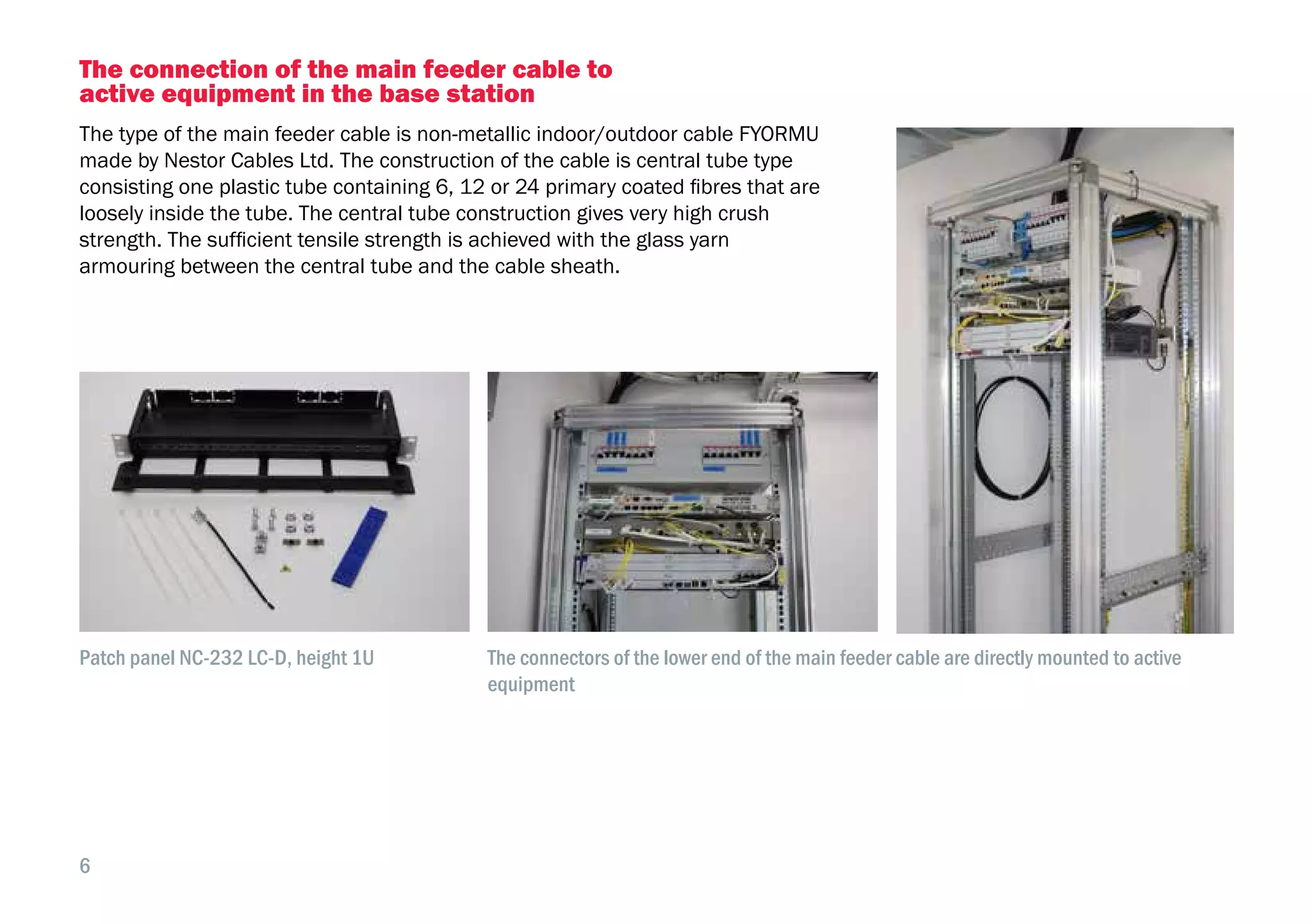 The connection of the main feeder cable to active equipment in the base station

The type of the main feeder cable is non-metallic indoor/outdoor cable FYORMU made by Nestor Cables Ltd. The construction of the cable is central tube type consisting one plastic tube containing 6, 12 or 24 primary coated fibres that are loosely inside the tube. The central tube construction gives very high crush strength. The sufficient tensile strength is achieved with the glass yarn armouring between the central tube and the cable sheath.

Patch panel NC-232 LC-D, height 1U

The connectors of the lower end of the main feeder cable are directly mounted to active equipment

6