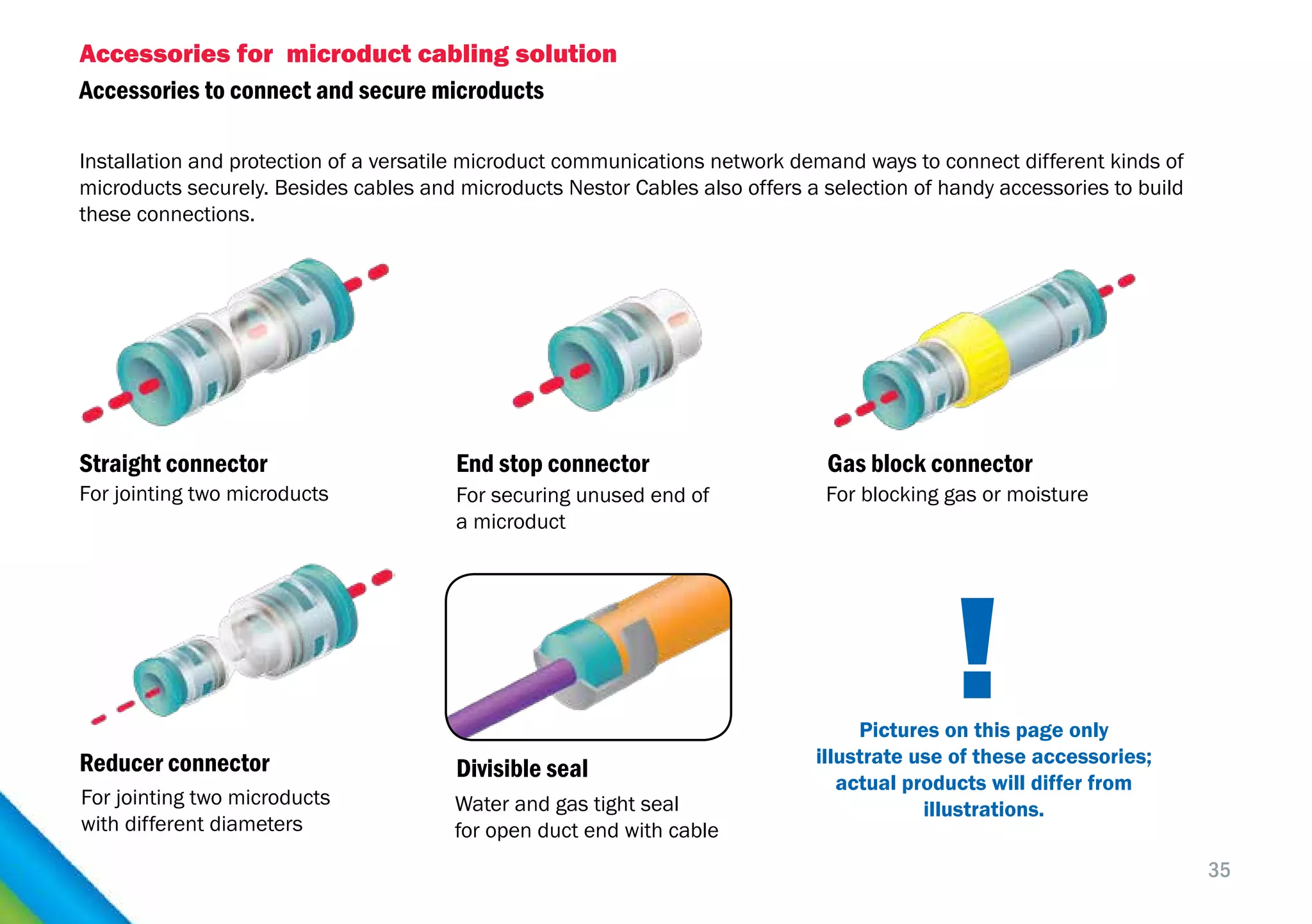 Accessories for  microduct cabling solution

Accessories to connect and secure microducts

Installation and protection of a versatile microduct communications network demand ways to connect different kinds of microducts securely. Besides cables and microducts Nestor Cables also offers a selection of handy accessories to build these connections.

Straight connector
For jointing two microducts

End stop connector
For securing unused end of a microduct

Gas block connector
For blocking gas or moisture

Reducer connector
For jointing two microducts with different diameters

Divisible seal
Water and gas tight seal for open duct end with cable

!

Pictures on this page only illustrate use of these accessories; actual products will differ from illustrations.

35