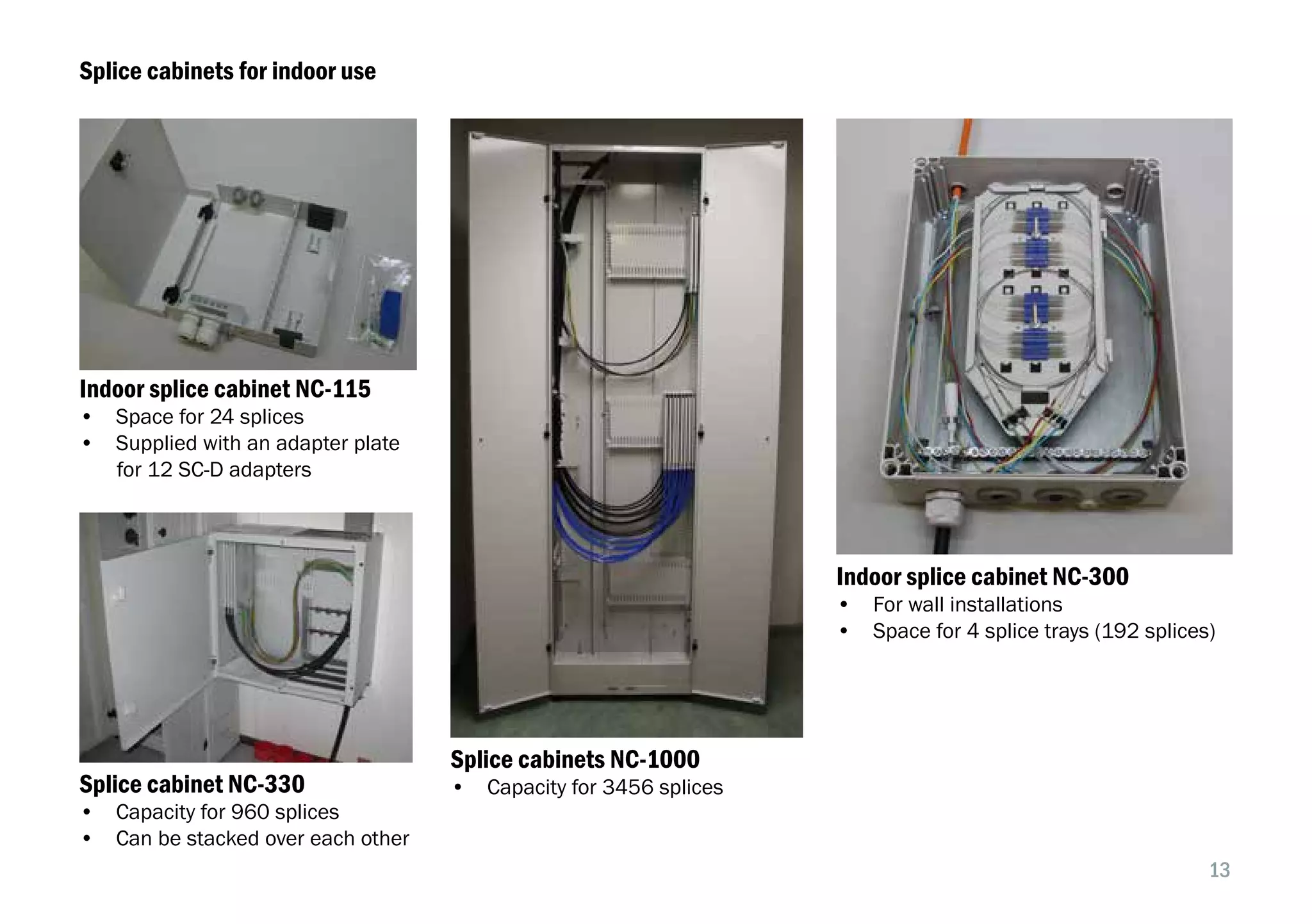 Splice cabinets for indoor use

Indoor splice cabinet NC-115
• Space for 24 splices
• Supplied with an adapter plate for 12 SC-D adapters

Splice cabinet NC-330
• Capacity for 960 splices
• Can be stacked over each other

Splice cabinets NC-1000
• Capacity for 3456 splices

Indoor splice cabinet NC-300
• For wall installations
• Space for 4 splice trays (192 splices)

13