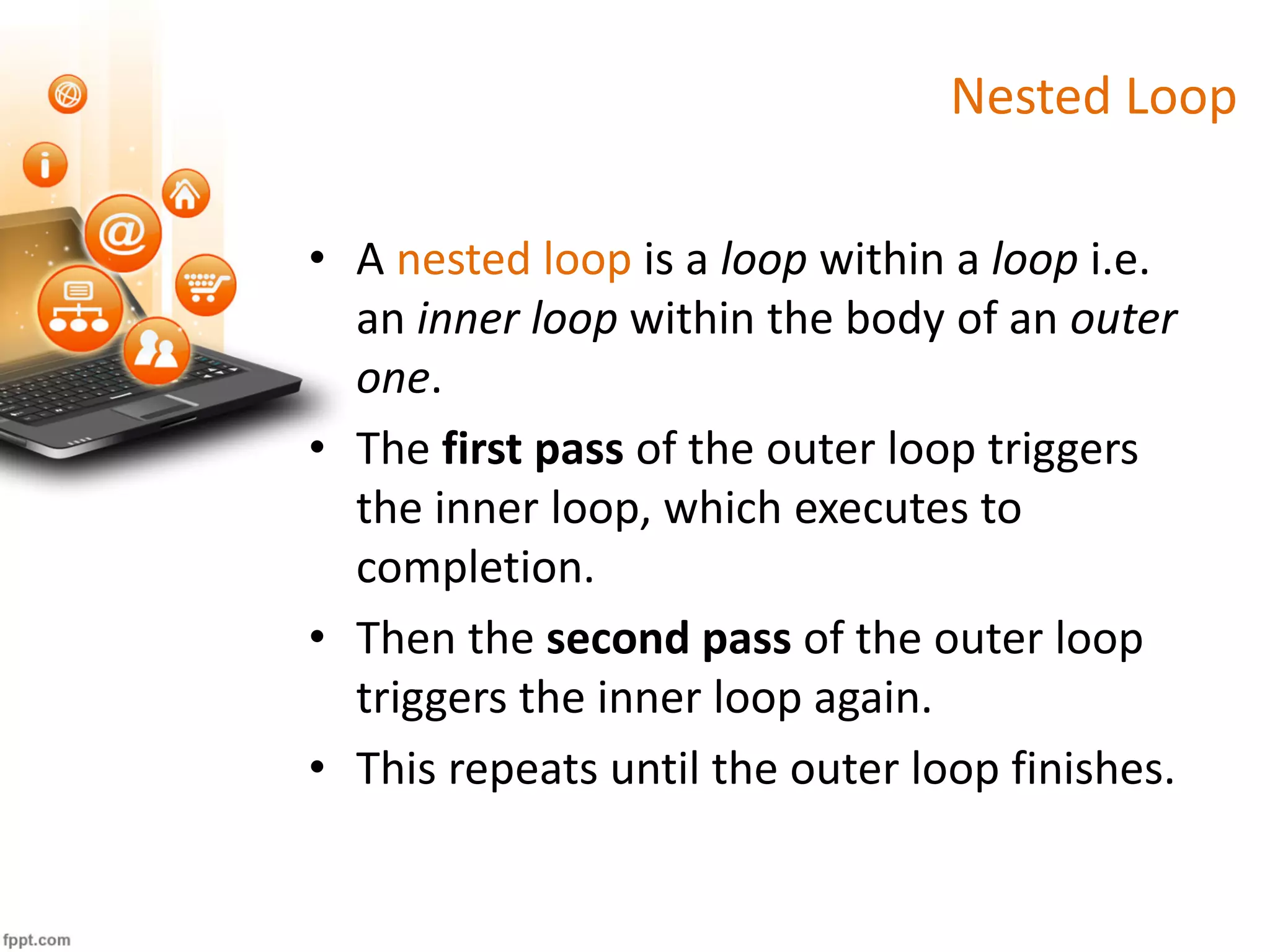 Nested Loop

• A nested loop is a loop within a loop i.e. an inner loop within the body of an outer one.
• The first pass of the outer loop triggers the inner loop, which executes to completion.
• Then the second pass of the outer loop triggers the inner loop again.
• This repeats until the outer loop finishes.

fppt.com