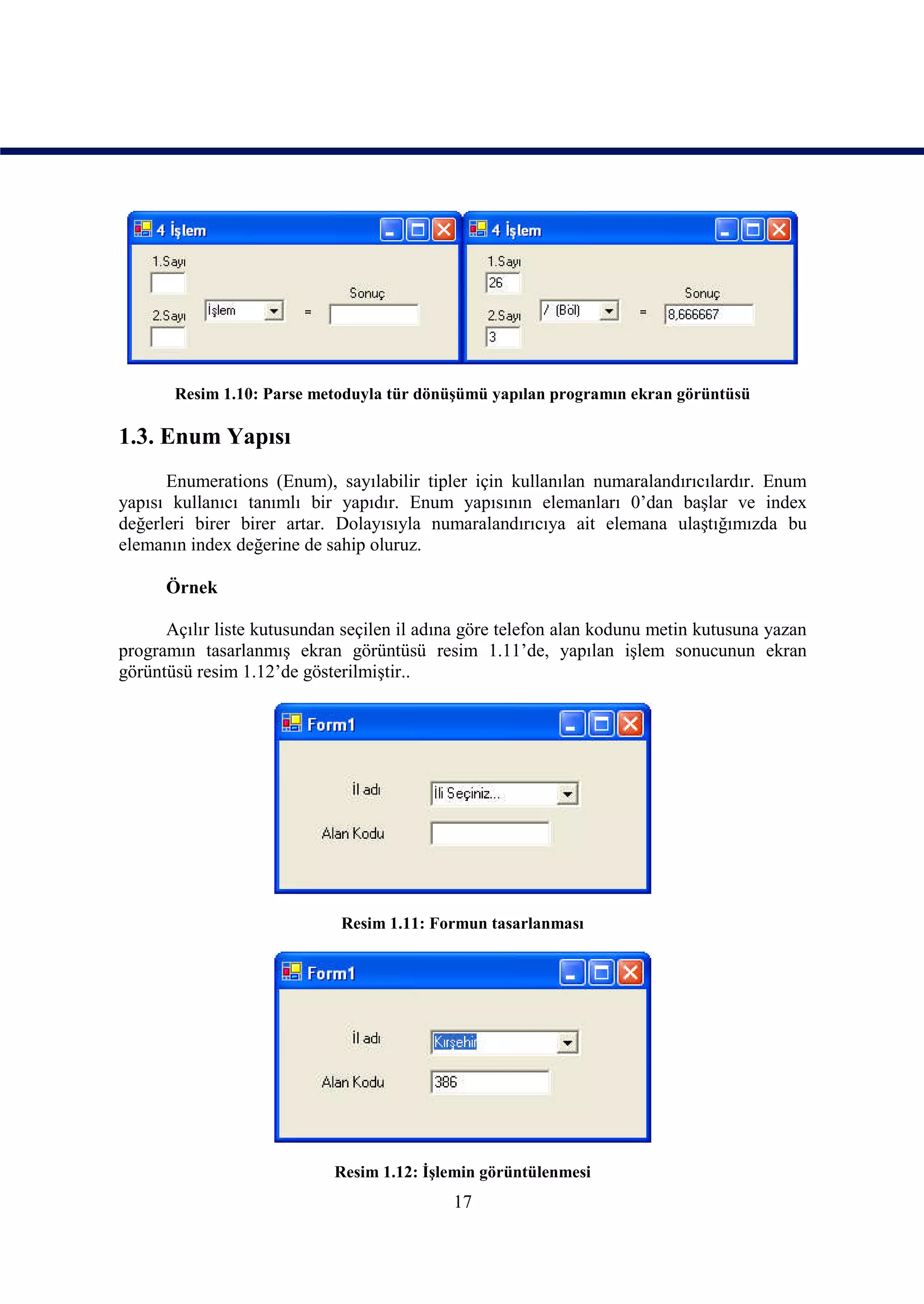 4 İşlem

1.Sayı

2.Sayı

İşlem

=

Sonuç

4 İşlem

1.Sayı

26

2.Sayı

3

/ (Böl)

=

Sonuç

8,666667

Resim 1.10: Parse metoduyla tür dönüşümü yapılan programın ekran görüntüsü

1.3. Enum Yapısı

Enumerations (Enum), sayılabilir tipler için kullanılan numaralandırıcılardır. Enum yapısı kullanıcı tanımlı bir yapıdır. Enum yapısının elemanları 0'dan başlar ve index değerleri birer birer artar. Dolayısıyla numaralandırıcıya ait elemana ulaştığımızda bu elemanın index değerine de sahip oluruz.

Örnek

Açılır liste kutusundan seçilen il adına göre telefon alan kodunu metin kutusuna yazan programın tasarlanmış ekran görüntüsü resim 1.11'de, yapılan işlem sonucunun ekran görüntüsü resim 1.12'de gösterilmiştir..

Form1

İl adı

İli Seçiniz...

Alan Kodu

Resim 1.11: Formun tasarlanması

Form1

İl adı

Kırşehir

Alan Kodu

386

Resim 1.12: İşlemin görüntülenmesi

17