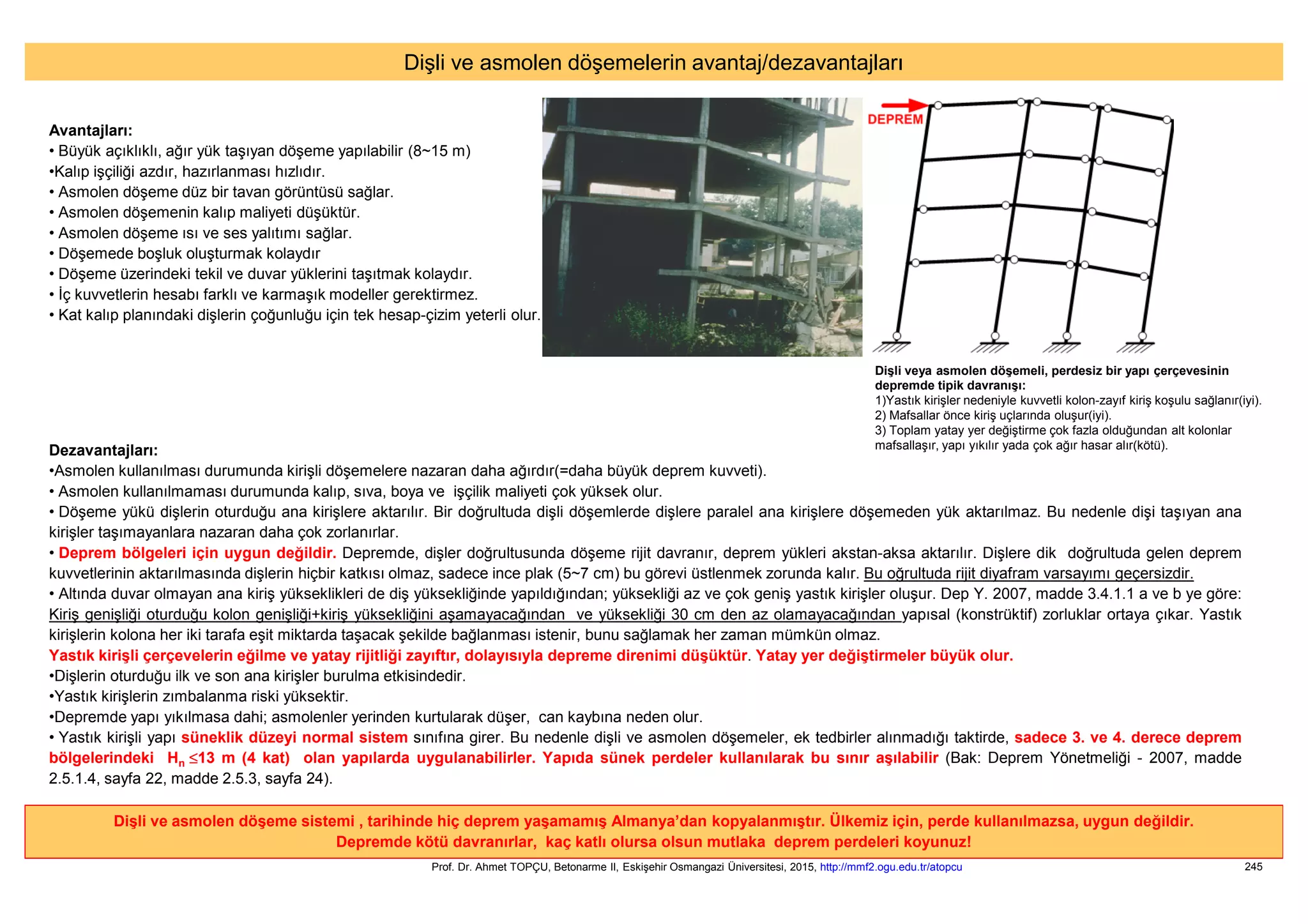 Dişli ve asmolen döşemelerin avantaj/dezavantajları

Avantajları:
• Büyük açıklıklı, ağır yük taşıyan döşeme yapılabilir (8~15 m)
•Kalıp işçiliği azdır, hazırlanması hızlıdır.
• Asmolen döşeme düz bir tavan görüntüsü sağlar.
• Asmolen döşemenin kalıp maliyeti düşüktür.
• Asmolen döşeme ısı ve ses yalıtımı sağlar.
• Döşemede boşluk oluşturmak kolaydır
• Döşeme üzerindeki tekil ve duvar yüklerini taşıtmak kolaydır.
• İç kuvvetlerin hesabı farklı ve karmaşık modeller gerektirmez.
• Kat kalıp planındaki dişlerin çoğunluğu için tek hesap-çizim yeterli olur.

DEPREM

Dişli veya asmolen döşemeli, perdesiz bir yapı çerçevesinin depremde tipik davranışı:
1)Yastık kirişler nedeniyle kuvvetli kolon-zayıf kiriş koşulu sağlanır(iyi).
2) Mafsallar önce kiriş uçlarında oluşur(iyi).
3) Toplam yatay yer değiştirme çok fazla olduğundan alt kolonlar mafsallaşır, yapı yıkılır yada çok ağır hasar alır(kötü).

Dezavantajları:
•Asmolen kullanılması durumunda kirişli döşemelere nazaran daha ağırdır(=daha büyük deprem kuvveti).
• Asmolen kullanılmaması durumunda kalıp, sıva, boya ve işçilik maliyeti çok yüksek olur.
• Döşeme yükü dişlerin oturduğu ana kirişlere aktarılır. Bir doğrultuda dişli döşemlerde dişlere paralel ana kirişlere döşemeden yük aktarılmaz. Bu nedenle dişi taşıyan ana kirişler taşımayanlara nazaran daha çok zorlanırlar.
• Deprem bölgeleri için uygun değildir. Depremde, dişler doğrultusunda döşeme rijit davranır, deprem yükleri akstan-aksa aktarılır. Dişlere dik doğrultuda gelen deprem kuvvetlerinin aktarılmasında dişlerin hiçbir katkısı olmaz, sadece ince plak (5~7 cm) bu görevi üstlenmek zorunda kalır. Bu oğrultuda rijit diyafram varsayımı geçersizdir.
• Altında duvar olmayan ana kiriş yükseklikleri de diş yüksekliğinde yapıldığından; yüksekliği az ve çok geniş yastık kirişler oluşur. Dep Y. 2007, madde 3.4.1.1 a ve b ye göre: Kiriş genişliği oturduğu kolon genişliği+kiriş yüksekliğini aşamayacağından ve yüksekliği 30 cm den az olamayacağından yapısal (konstrüktif) zorluklar ortaya çıkar. Yastık kirişlerin kolona her iki tarafa eşit miktarda taşacak şekilde bağlanması istenir, bunu sağlamak her zaman mümkün olmaz.
Yastık kirişli çerçevelerin eğilme ve yatay rijitliği zayıftır, dolayısıyla depreme direnimi düşüktür. Yatay yer değiştirmeler büyük olur.
•Dişlerin oturduğu ilk ve son ana kirişler burulma etkisindedir.
•Yastık kirişlerin zımbalanma riski yüksektir.
•Depremde yapı yıkılmasa dahi; asmolenler yerinden kurtularak düşer, can kaybına neden olur.
• Yastık kirişli yapı süneklik düzeyi normal sistem sınıfına girer. Bu nedenle dişli ve asmolen döşemeler, ek tedbirler alınmadığı taktirde, sadece 3. ve 4. derece deprem bölgelerindeki $H_n \leq 13$ m (4 kat) olan yapılarda uygulanabilirler. Yapıda sünek perdeler kullanılarak bu sınır aşılabilir (Bak: Deprem Yönetmeliği - 2007, madde 2.5.1.4, sayfa 22, madde 2.5.3, sayfa 24).

Dişli ve asmolen döşeme sistemi , tarihinde hiç deprem yaşamamış Almanya'dan kopyalanmıştır. Ülkemiz için, perde kullanılmazsa, uygun değildir.
Depremde kötü davranırlar, kaç katlı olursa olsun mutlaka deprem perdeleri koyunuz!

Prof. Dr. Ahmet TOPÇU, Betonarme II, Eskişehir Osmangazi Üniversitesi, 2015, http://mmf2.ogu.edu.tr/atopcu
245