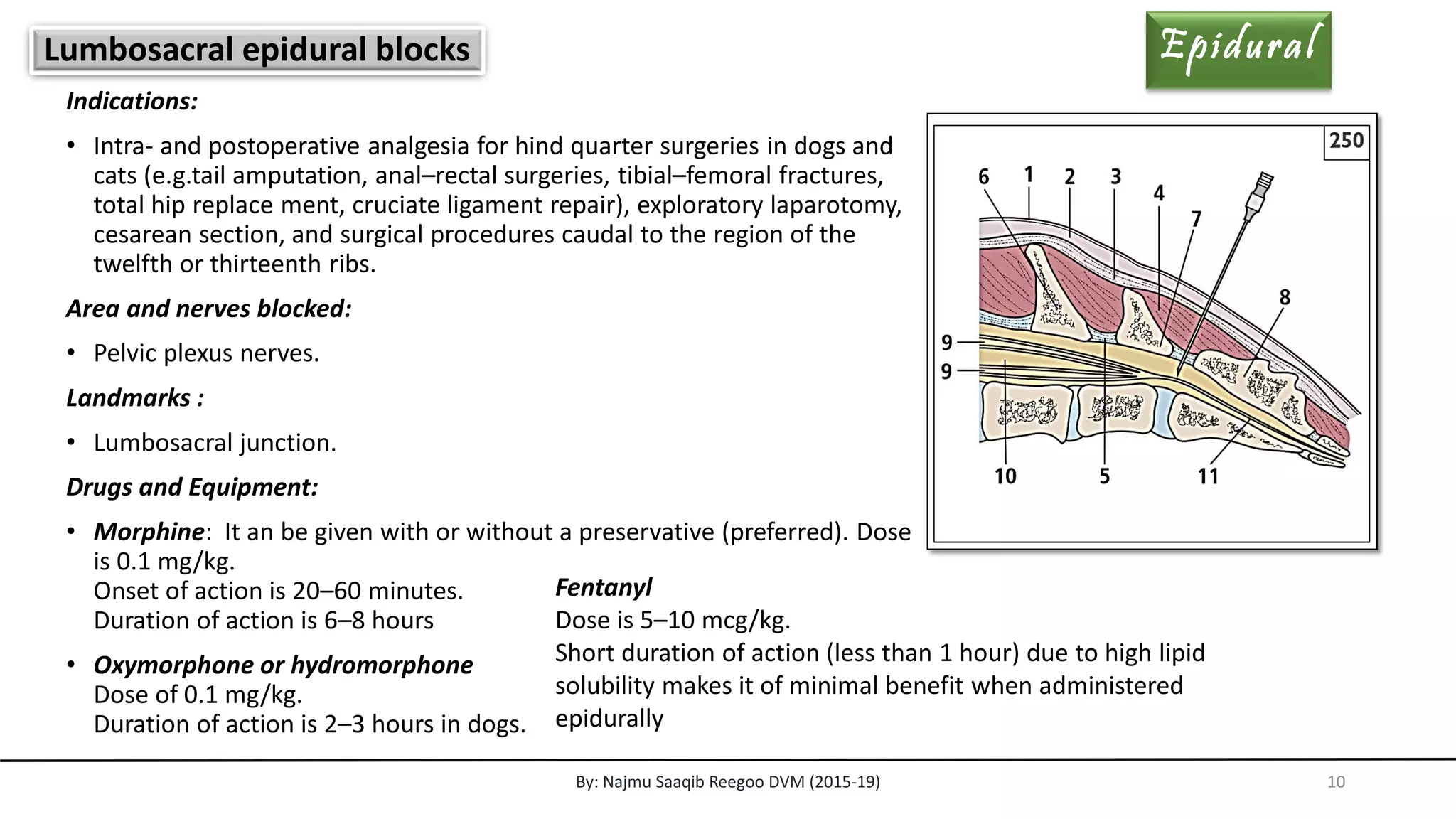 Lumbosacral epidural blocks

Epidural

Indications:

• Intra- and postoperative analgesia for hind quarter surgeries in dogs and cats (e.g.tail amputation, anal–rectal surgeries, tibial–femoral fractures, total hip replace ment, cruciate ligament repair), exploratory laparotomy, cesarean section, and surgical procedures caudal to the region of the twelfth or thirteenth ribs.

Area and nerves blocked:

• Pelvic plexus nerves.

Landmarks :

• Lumbosacral junction.

Drugs and Equipment:

• Morphine: It an be given with or without a preservative (preferred). Dose is 0.1 mg/kg.
Onset of action is 20–60 minutes.
Duration of action is 6–8 hours

• Oxymorphone or hydromorphone
Dose of 0.1 mg/kg.
Duration of action is 2–3 hours in dogs.

Fentanyl
Dose is 5–10 mcg/kg.
Short duration of action (less than 1 hour) due to high lipid solubility makes it of minimal benefit when administered epidurally

250
6 1 2 3 4 7 8 9 9 10 5 11

By: Najmu Saaqib Reegoo DVM (2015-19)

10