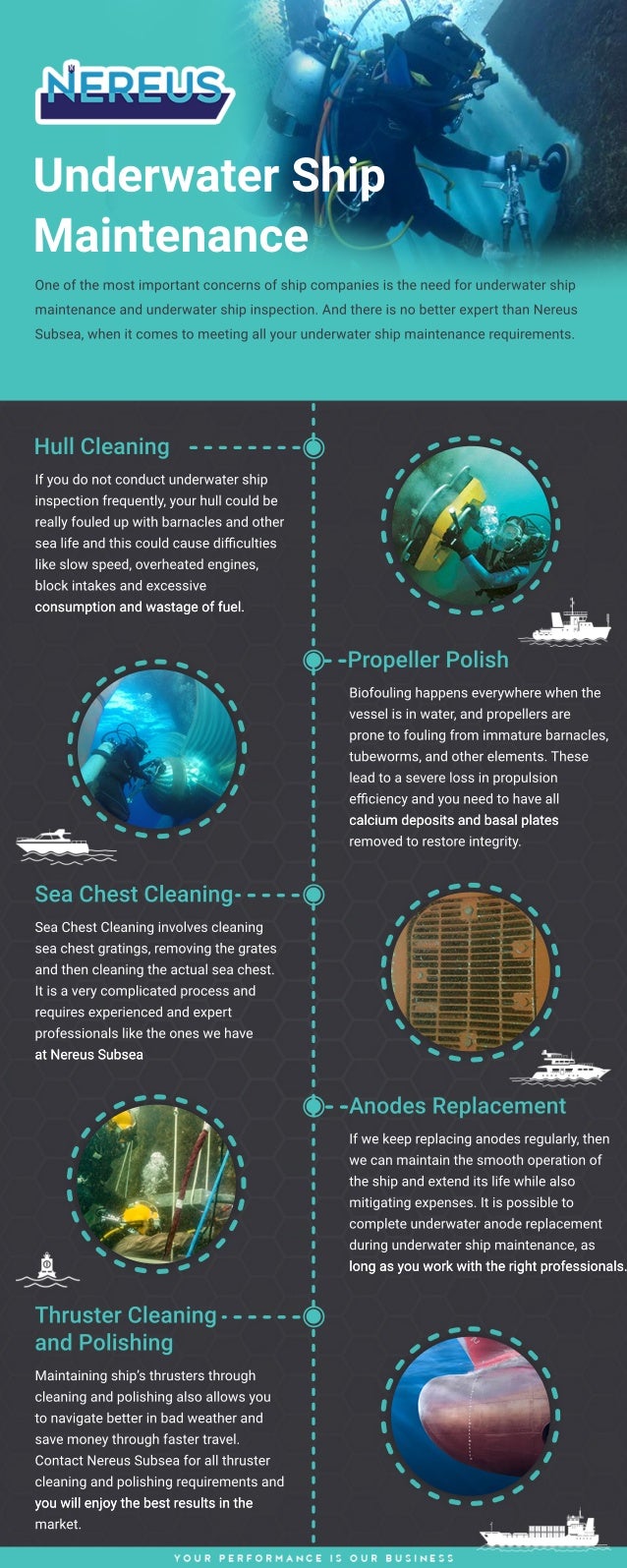 NEREUS

Underwater Ship Maintenance

One of the most important concerns of ship companies is the need for underwater ship maintenance and underwater ship inspection. And there is no better expert than Nereus Subsea, when it comes to meeting all your underwater ship maintenance requirements.

Hull Cleaning

If you do not conduct underwater ship inspection frequently, your hull could be really fouled up with barnacles and other sea life and this could cause difficulties like slow speed, overheated engines, block intakes and excessive consumption and wastage of fuel.

Propeller Polish

Biofouling happens everywhere when the vessel is in water, and propellers are prone to fouling from immature barnacles, tubeworms, and other elements. These lead to a severe loss in propulsion efficiency and you need to have all calcium deposits and basal plates removed to restore integrity.

Sea Chest Cleaning

Sea Chest Cleaning involves cleaning sea chest gratings, removing the grates and then cleaning the actual sea chest. It is a very complicated process and requires experienced and expert professionals like the ones we have at Nereus Subsea

Anodes Replacement

If we keep replacing anodes regularly, then we can maintain the smooth operation of the ship and extend its life while also mitigating expenses. It is possible to complete underwater anode replacement during underwater ship maintenance, as long as you work with the right professionals.

Thruster Cleaning and Polishing

Maintaining ship's thrusters through cleaning and polishing also allows you to navigate better in bad weather and save money through faster travel. Contact Nereus Subsea for all thruster cleaning and polishing requirements and you will enjoy the best results in the market.

YOUR PERFORMANCE IS OUR BUSINESS