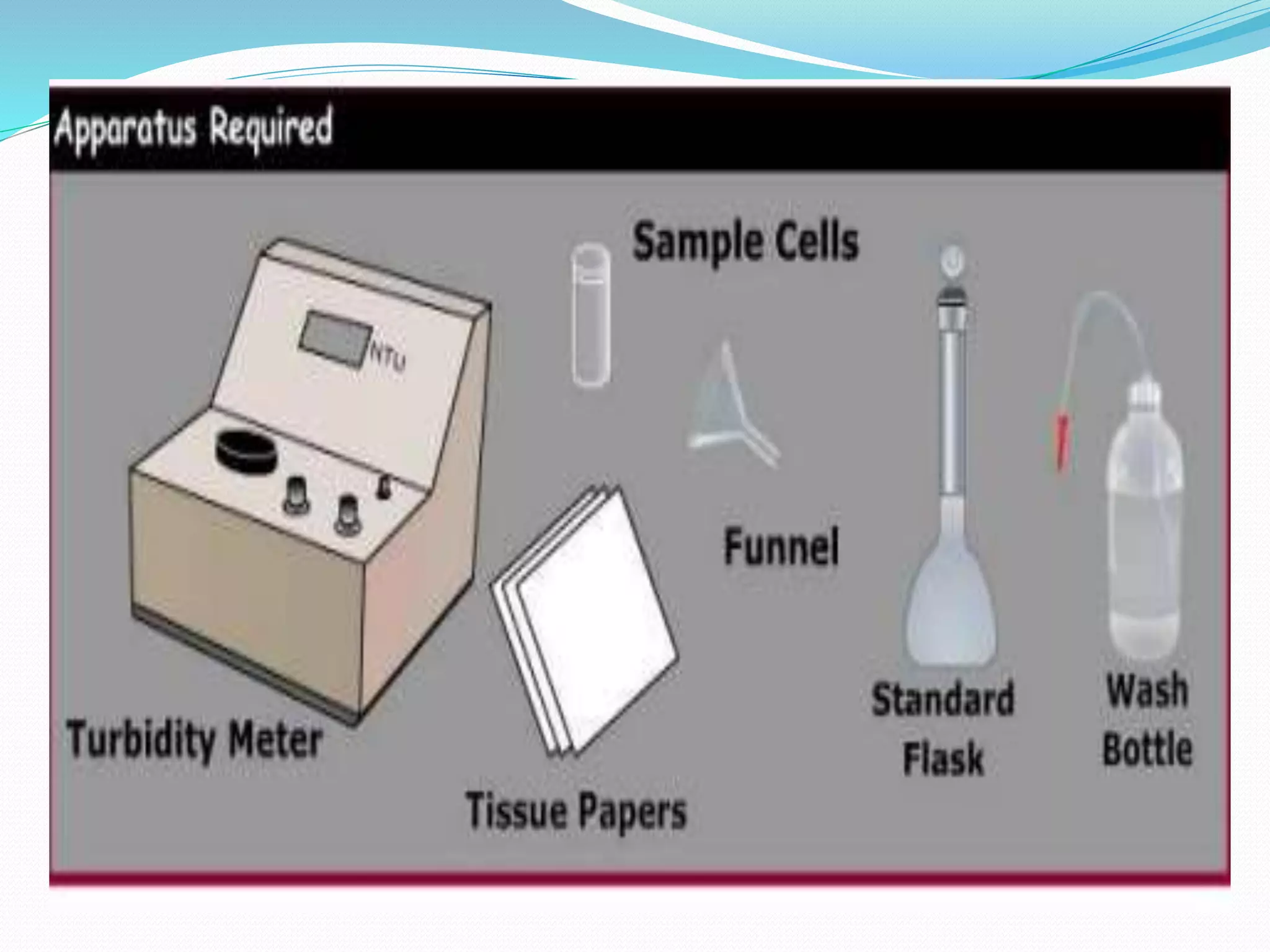 Apparatus Required

NTU

Sample Cells

Funnel

Turbidity Meter

Tissue Papers

Standard Flask

Wash Bottle