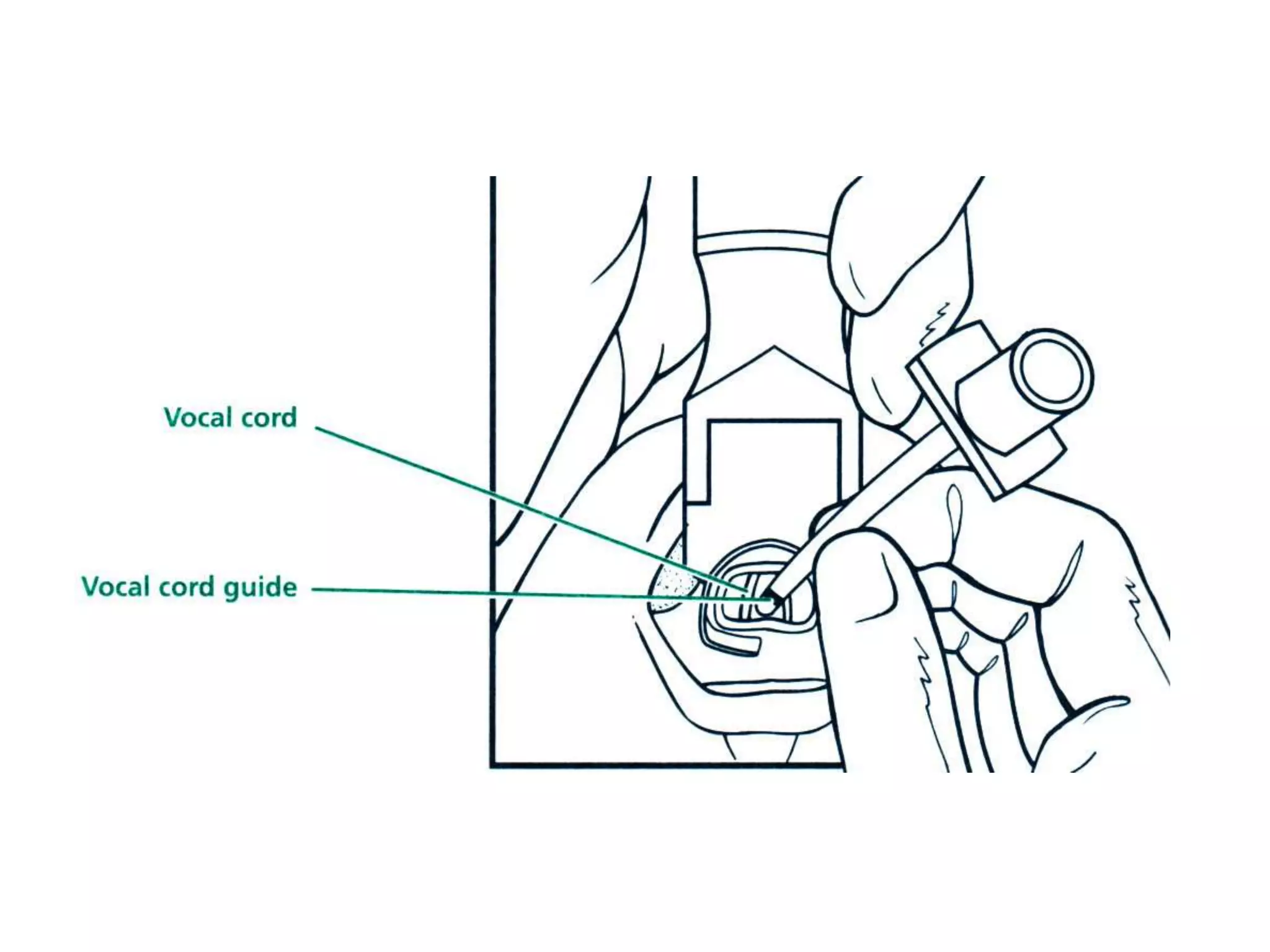 Vocal cord

Vocal cord guide