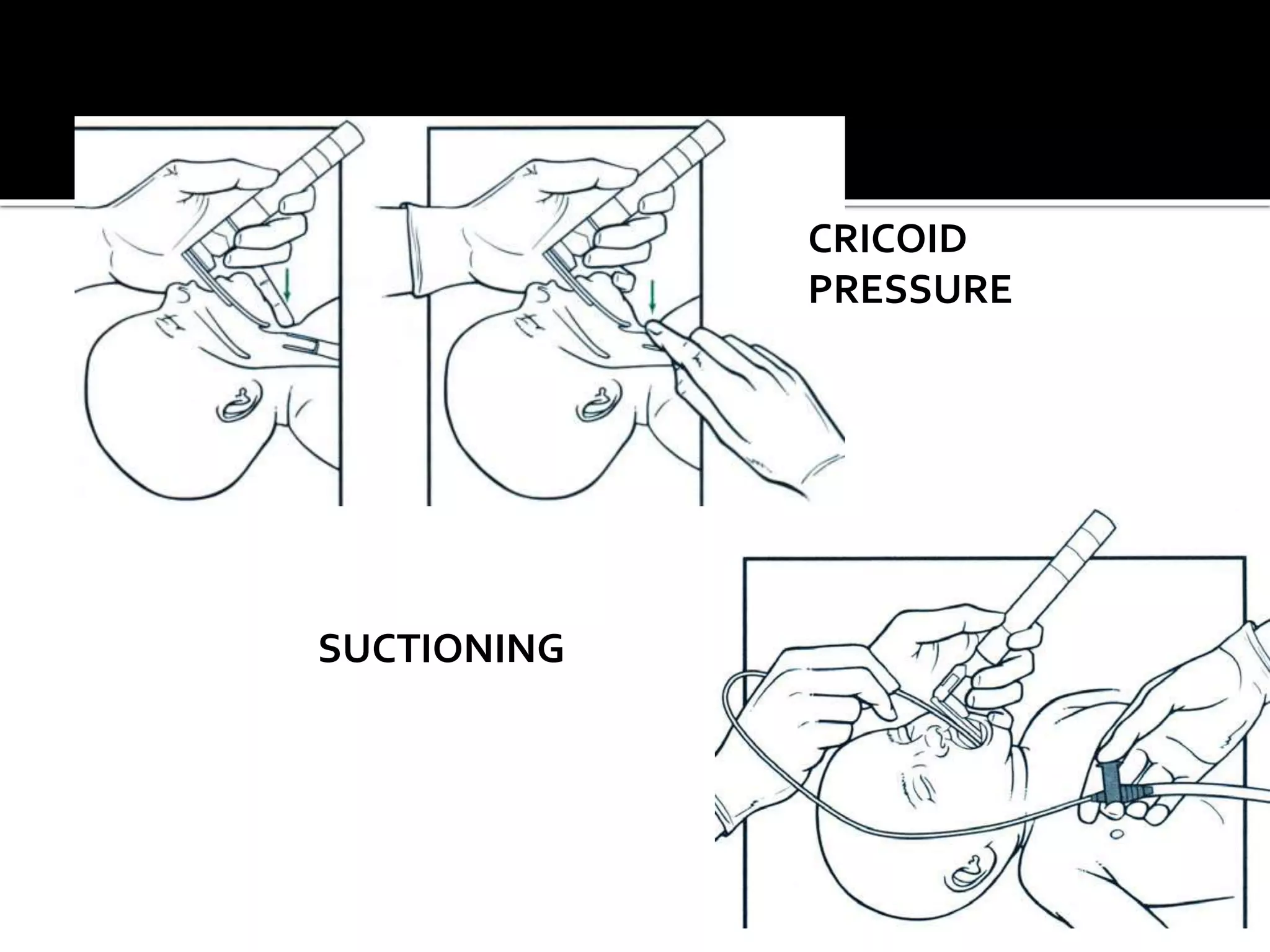 CRICOID PRESSURE

SUCTIONING