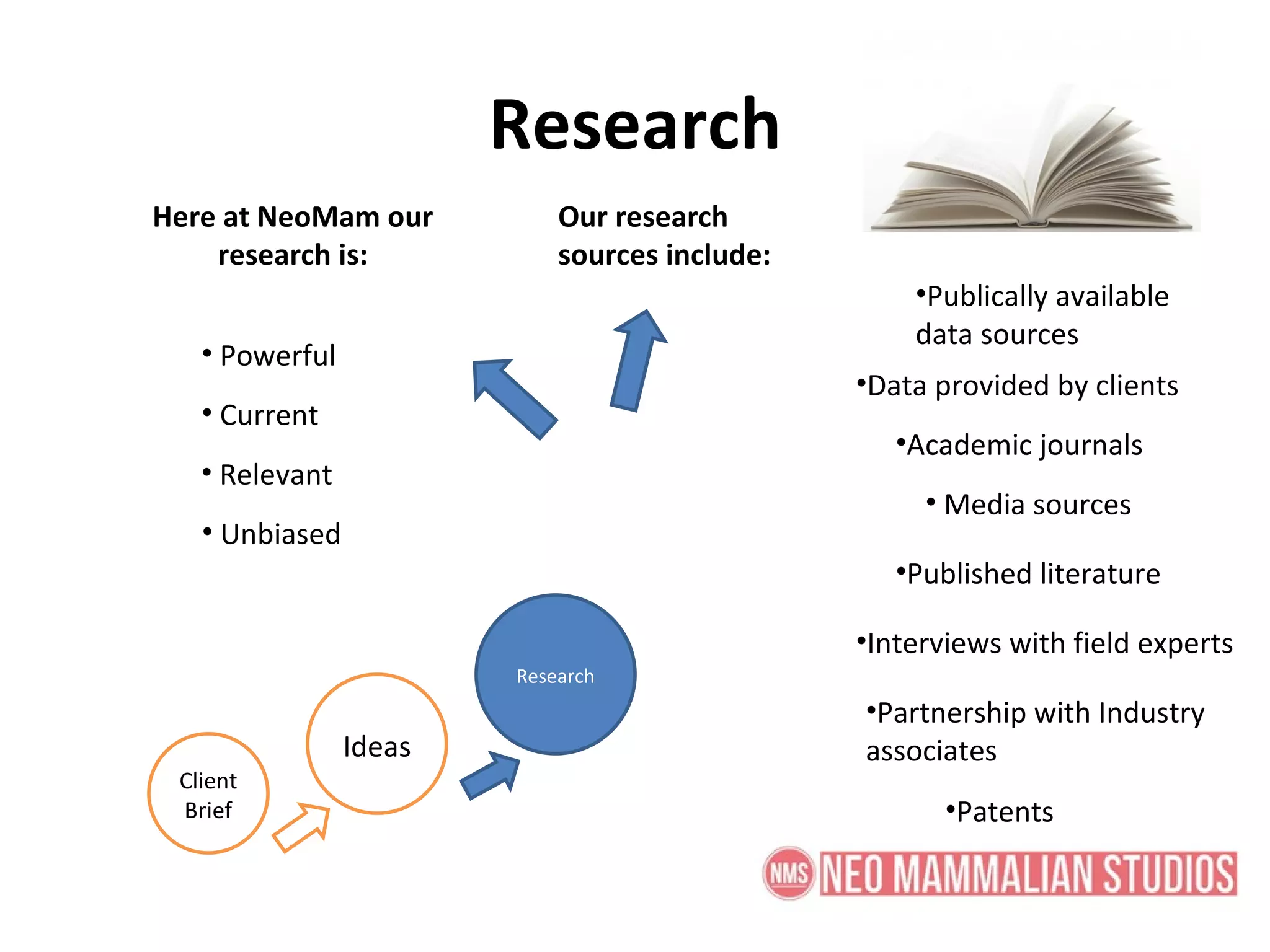 Research

Here at NeoMam our research is:

• Powerful
• Current
• Relevant
• Unbiased

Our research sources include:

•Publically available data sources
•Data provided by clients
•Academic journals
• Media sources
•Published literature
•Interviews with field experts
•Partnership with Industry associates
•Patents

Client Brief

Ideas

Research

NMS NEO MAMMALIAN STUDIOS