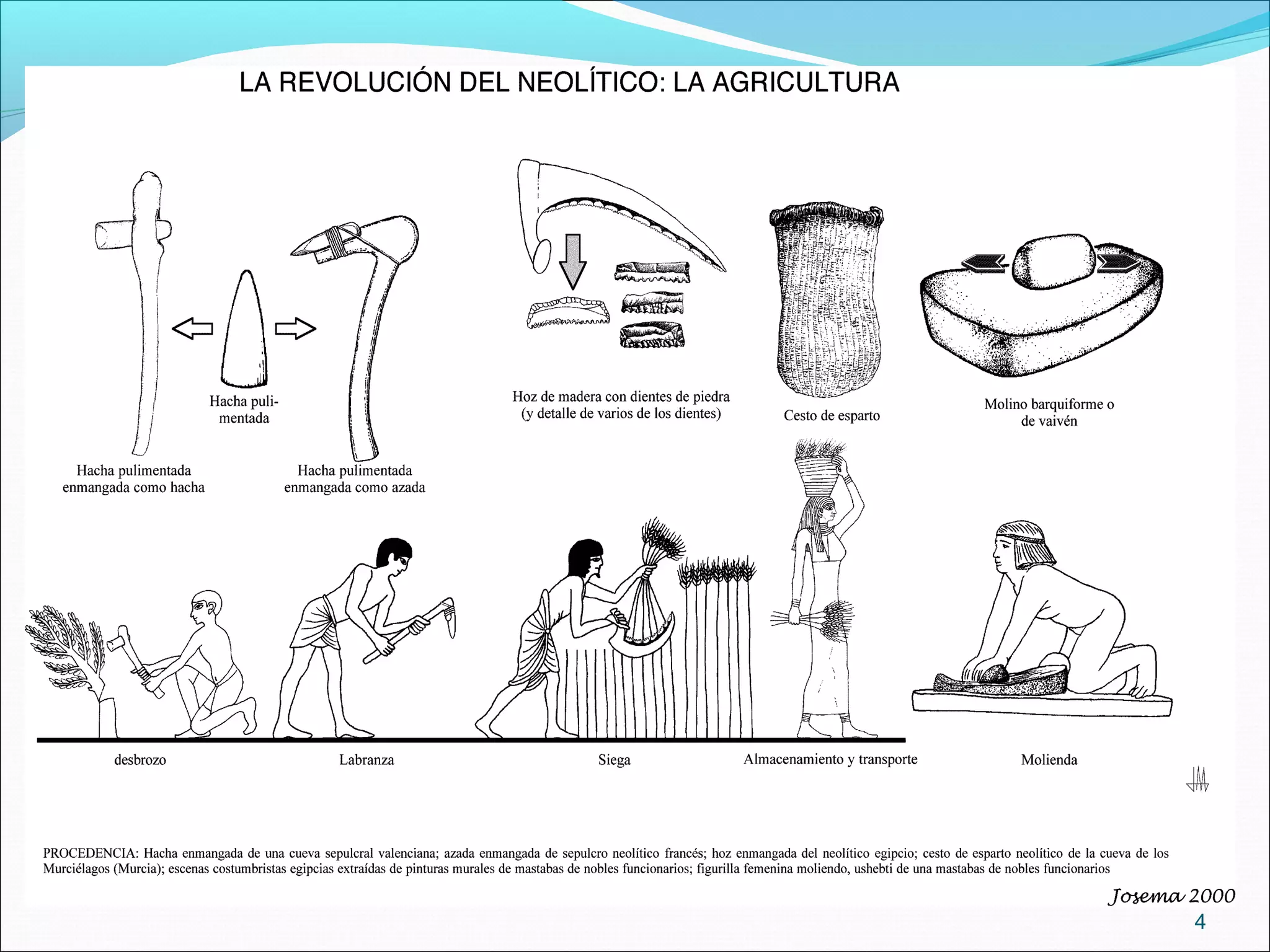 LA REVOLUCIÓN DEL NEOLÍTICO: LA AGRICULTURA

Hacha pulimentada

Hacha pulimentada enmangada como hacha

Hacha pulimentada enmangada como azada

Hoz de madera con dientes de piedra (y detalle de varios de los dientes)

Cesto de esparto

Molino barquiforme o de vaivén

desbrozo

Labranza

Siega

Almacenamiento y transporte

Molienda

PROCEDENCIA: Hacha enmangada de una cueva sepulcral valenciana; azada enmangada de sepulcro neolítico francés; hoz enmangada del neolítico egipcio; cesto de esparto neolítico de la cueva de los Murciélagos (Murcia); escenas costumbristas egipcias extraídas de pinturas murales de mastabas de nobles funcionarios; figurilla femenina moliendo, ushebti de una mastabas de nobles funcionarios

Josema 2000

4