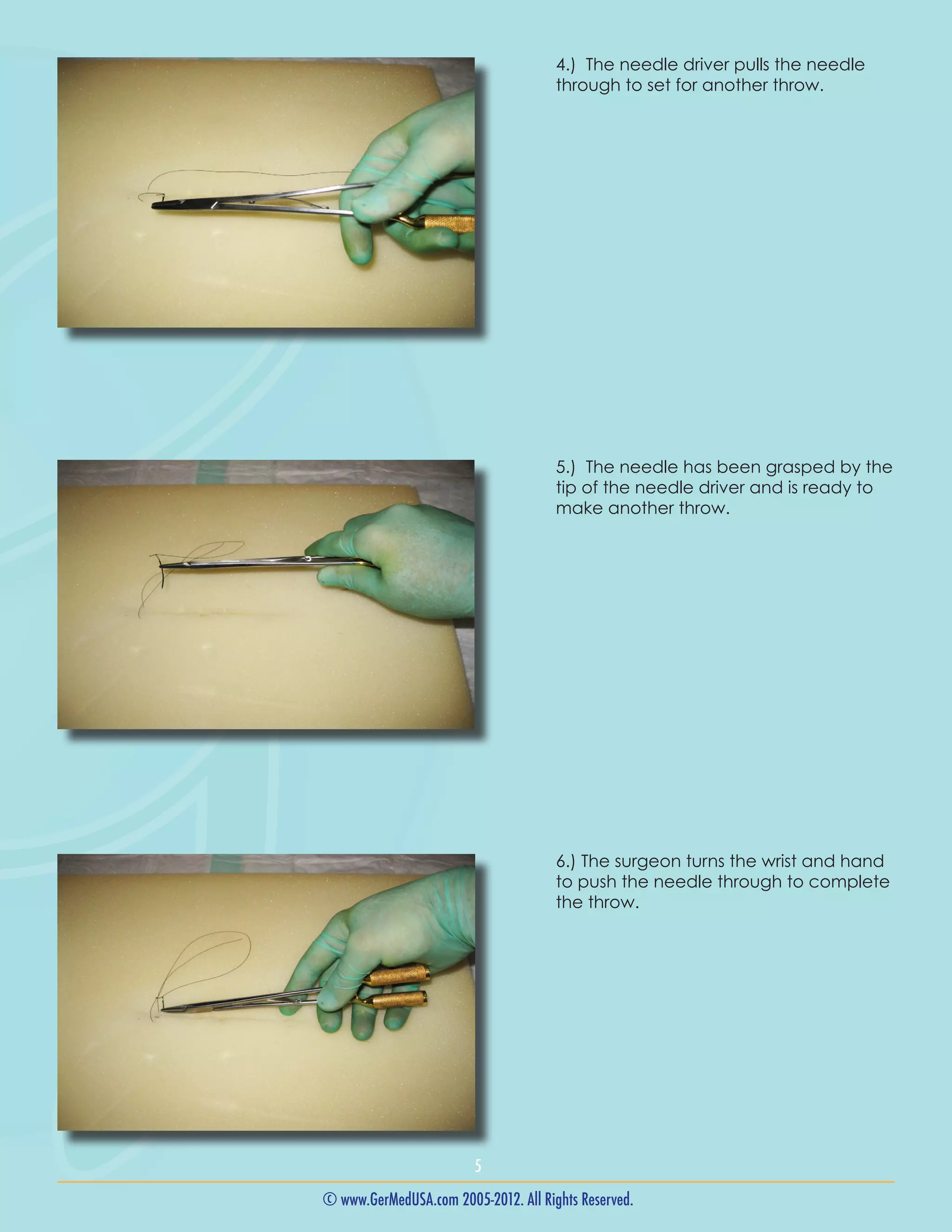 4.) The needle driver pulls the needle through to set for another throw.

5.) The needle has been grasped by the tip of the needle driver and is ready to make another throw.

6.) The surgeon turns the wrist and hand to push the needle through to complete the throw.

5

© www.GerMedUSA.com 2005-2012. All Rights Reserved.