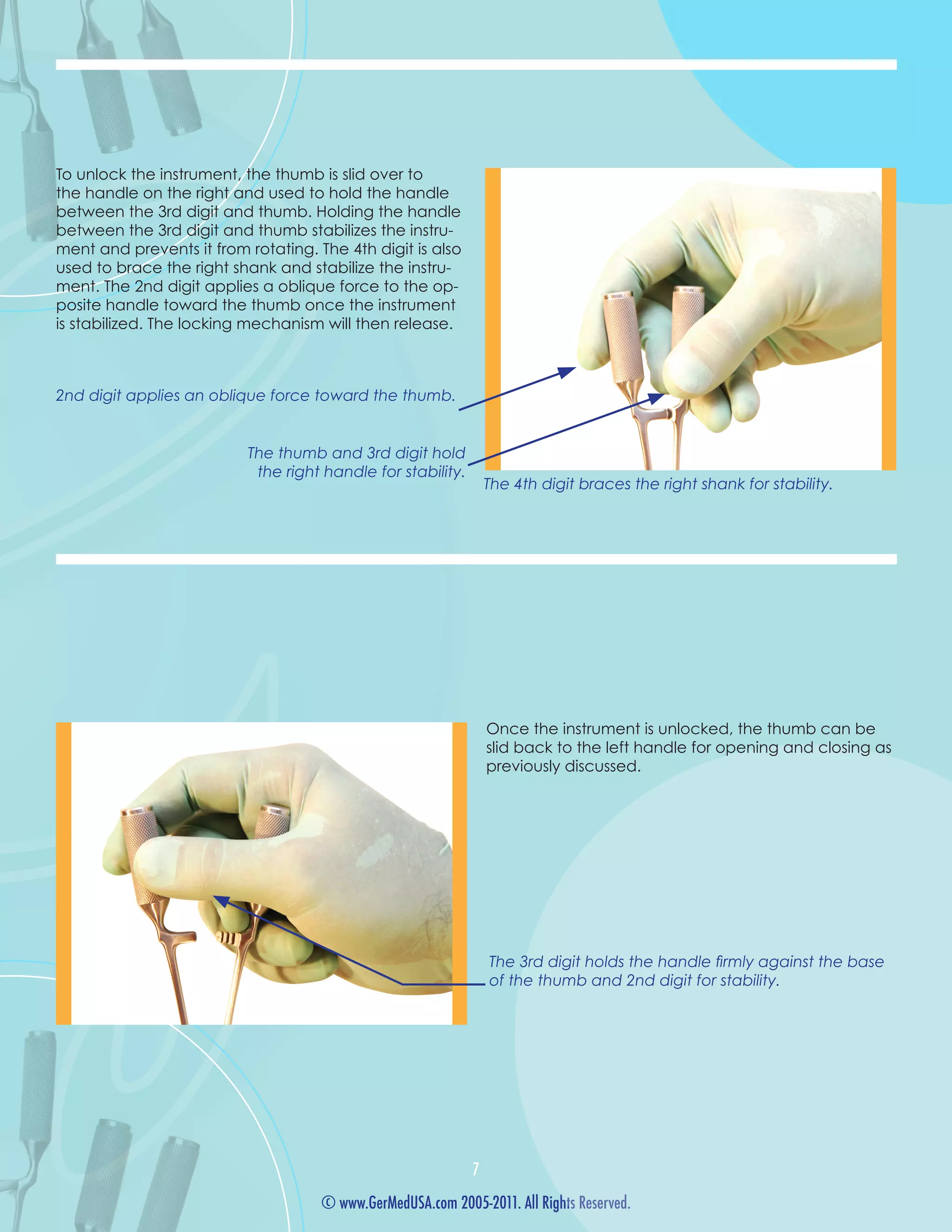 To unlock the instrument, the thumb is slid over to the handle on the right and used to hold the handle between the 3rd digit and thumb. Holding the handle between the 3rd digit and thumb stabilizes the instrument and prevents it from rotating. The 4th digit is also used to brace the right shank and stabilize the instrument. The 2nd digit applies a oblique force to the opposite handle toward the thumb once the instrument is stabilized. The locking mechanism will then release.

2nd digit applies an oblique force toward the thumb.

The thumb and 3rd digit hold the right handle for stability.

The 4th digit braces the right shank for stability.

Once the instrument is unlocked, the thumb can be slid back to the left handle for opening and closing as previously discussed.

The 3rd digit holds the handle firmly against the base of the thumb and 2nd digit for stability.

7

© www.GerMedUSA.com 2005-2011. All Rights Reserved.