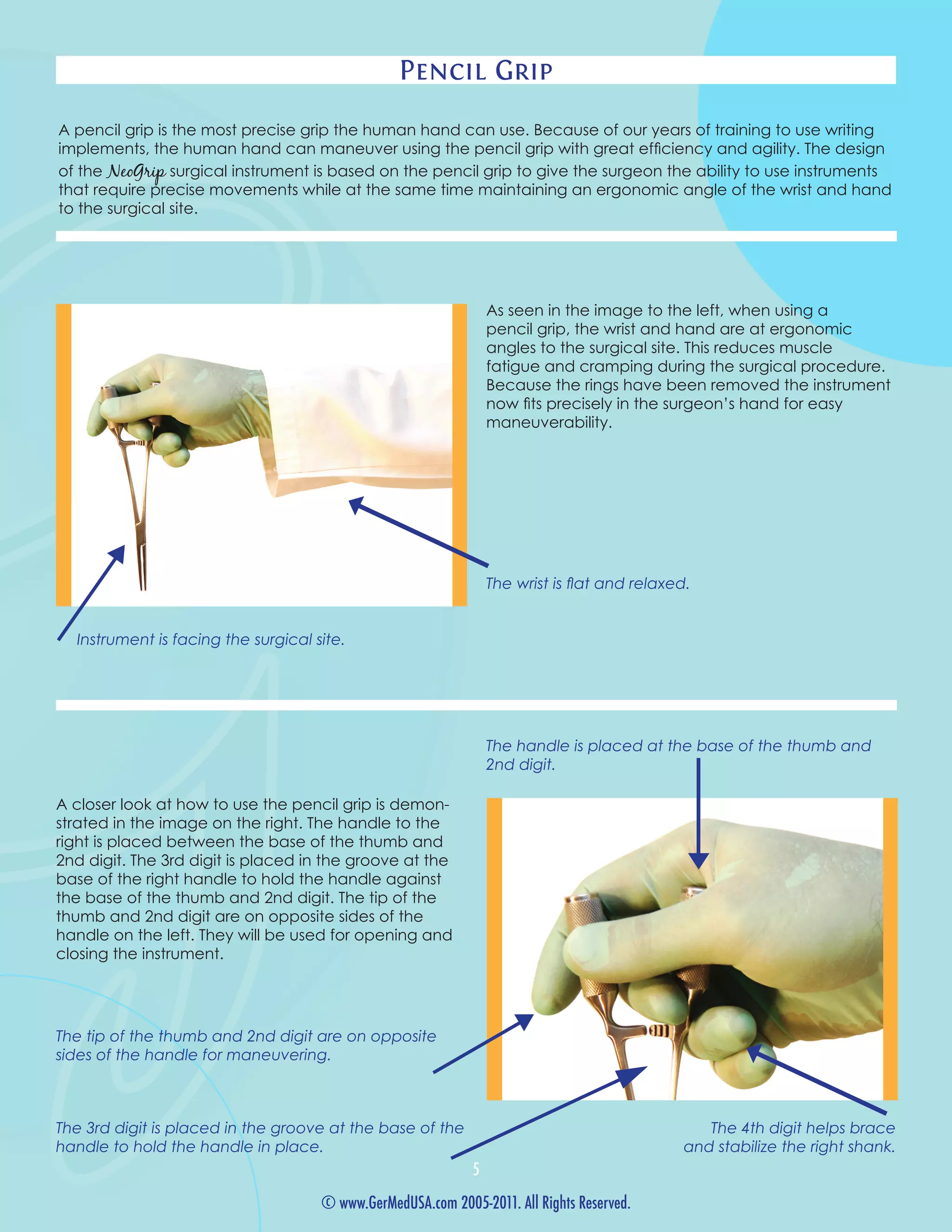 PENCIL GRIP

A pencil grip is the most precise grip the human hand can use. Because of our years of training to use writing implements, the human hand can maneuver using the pencil grip with great efficiency and agility. The design of the NeoGrip surgical instrument is based on the pencil grip to give the surgeon the ability to use instruments that require precise movements while at the same time maintaining an ergonomic angle of the wrist and hand to the surgical site.

As seen in the image to the left, when using a pencil grip, the wrist and hand are at ergonomic angles to the surgical site. This reduces muscle fatigue and cramping during the surgical procedure. Because the rings have been removed the instrument now fits precisely in the surgeon's hand for easy maneuverability.

The wrist is flat and relaxed.

Instrument is facing the surgical site.

The handle is placed at the base of the thumb and 2nd digit.

A closer look at how to use the pencil grip is demonstrated in the image on the right. The handle to the right is placed between the base of the thumb and 2nd digit. The 3rd digit is placed in the groove at the base of the right handle to hold the handle against the base of the thumb and 2nd digit. The tip of the thumb and 2nd digit are on opposite sides of the handle on the left. They will be used for opening and closing the instrument.

The tip of the thumb and 2nd digit are on opposite sides of the handle for maneuvering.

The 3rd digit is placed in the groove at the base of the handle to hold the handle in place.

The 4th digit helps brace and stabilize the right shank.

5

© www.GerMedUSA.com 2005-2011. All Rights Reserved.