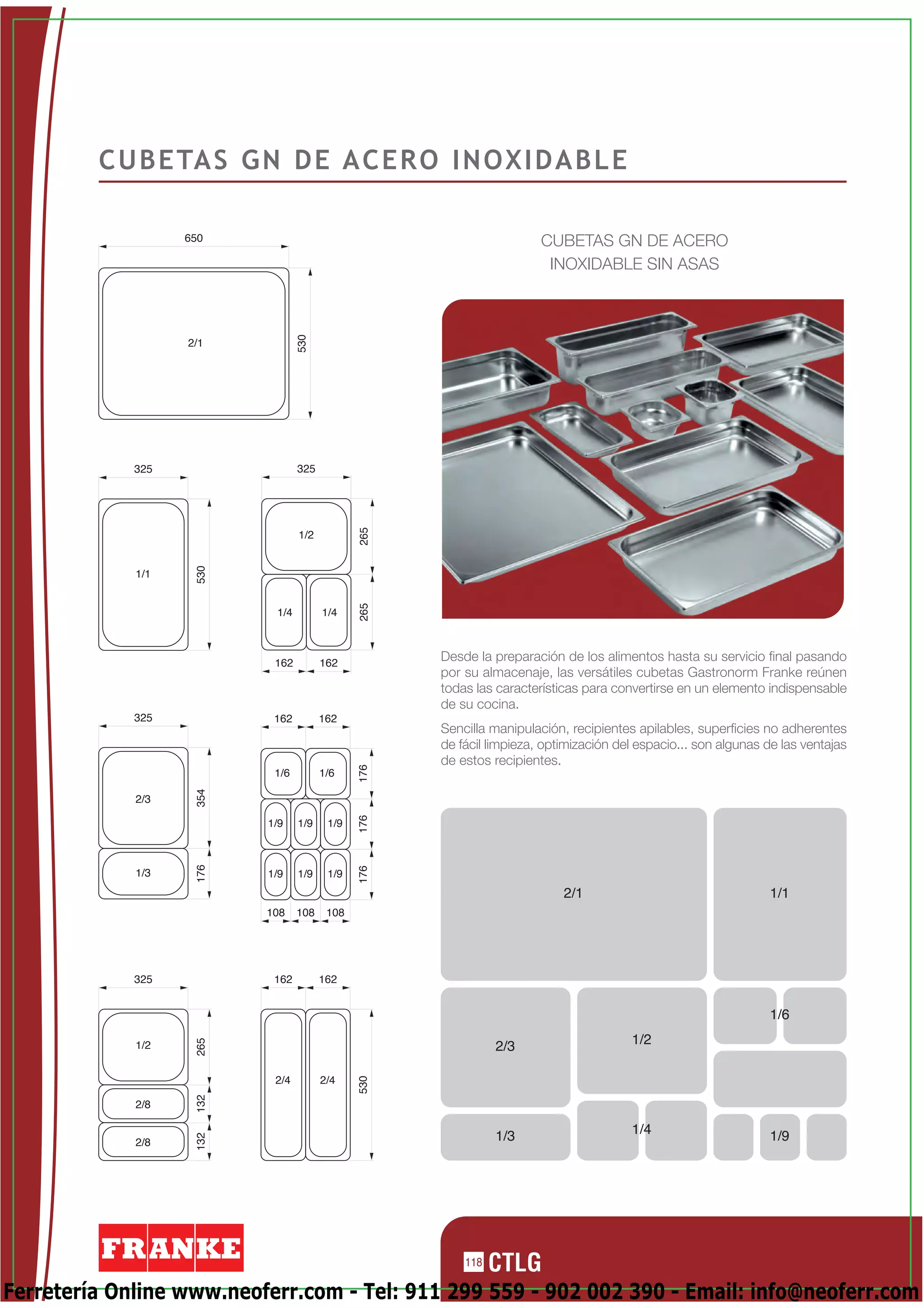 CUBETAS GN DE ACERO INOXIDABLE

650

2/1

530

325

1/1

530

325

1/2

265

1/4

1/4

265

162

162

325

2/3

354

1/3

176

162

162

1/6

1/6

176

1/9

1/9

1/9

176

1/9

1/9

1/9

176

108

108

108

325

1/2

265

2/8

132

2/8

132

162

162

2/4

2/4

530

CUBETAS GN DE ACERO INOXIDABLE SIN ASAS

Desde la preparación de los alimentos hasta su servicio final pasando por su almacenaje, las versátiles cubetas Gastronorm Franke reúnen todas las características para convertirse en un elemento indispensable de su cocina.

Sencilla manipulación, recipientes apilables, superficies no adherentes de fácil limpieza, optimización del espacio... son algunas de las ventajas de estos recipientes.

2/1

1/1

2/3

1/2

1/6

1/3

1/4

1/9

FRANKE

118 CTLG

Ferretería Online www.neoferr.com - Tel: 911 299 559 - 902 002 390 - Email: info@neoferr.com