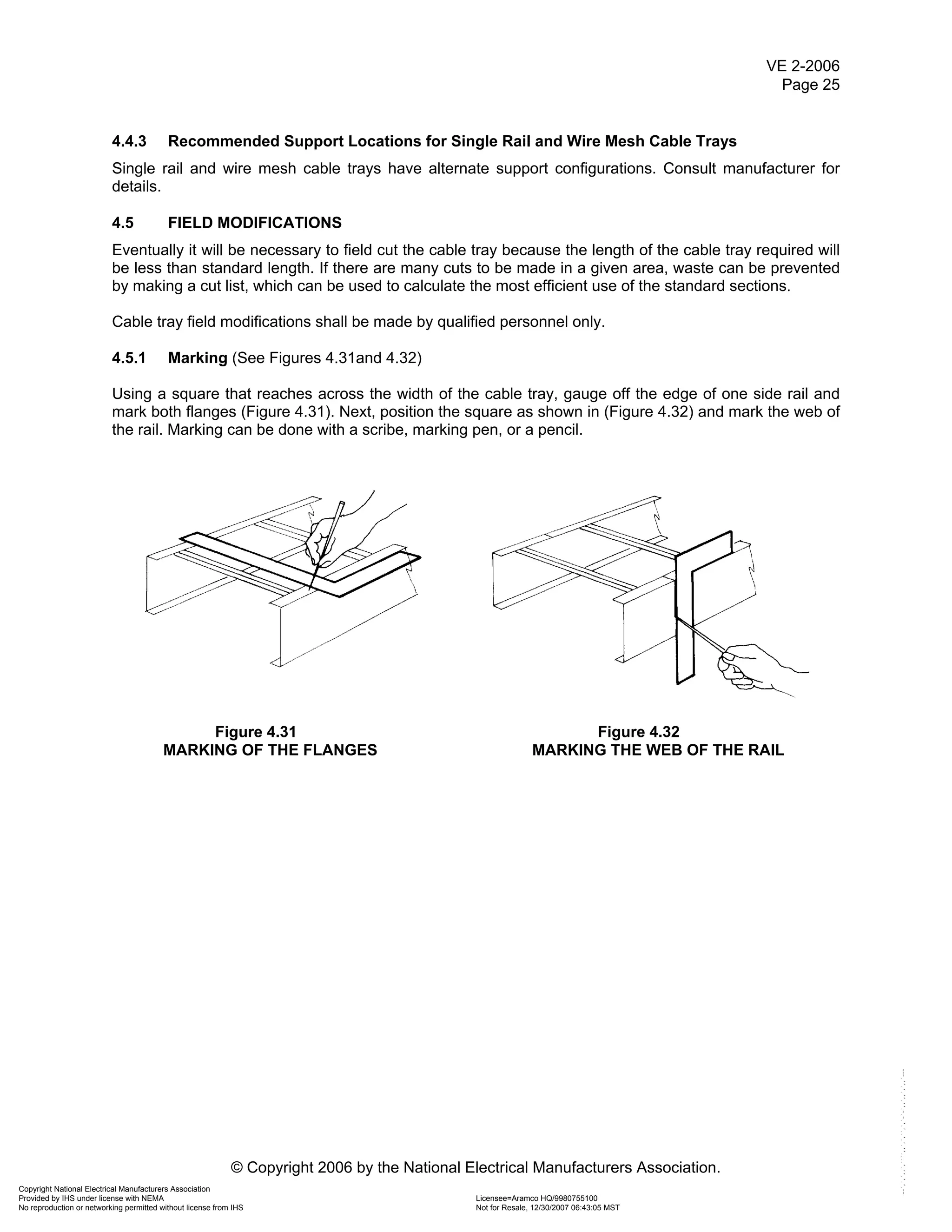 VE 2-2006
Page 25

4.4.3 Recommended Support Locations for Single Rail and Wire Mesh Cable Trays

Single rail and wire mesh cable trays have alternate support configurations. Consult manufacturer for details.

4.5 FIELD MODIFICATIONS

Eventually it will be necessary to field cut the cable tray because the length of the cable tray required will be less than standard length. If there are many cuts to be made in a given area, waste can be prevented by making a cut list, which can be used to calculate the most efficient use of the standard sections.

Cable tray field modifications shall be made by qualified personnel only.

4.5.1 Marking (See Figures 4.31and 4.32)

Using a square that reaches across the width of the cable tray, gauge off the edge of one side rail and mark both flanges (Figure 4.31). Next, position the square as shown in (Figure 4.32) and mark the web of the rail. Marking can be done with a scribe, marking pen, or a pencil.

Figure 4.31
MARKING OF THE FLANGES

Figure 4.32
MARKING THE WEB OF THE RAIL

© Copyright 2006 by the National Electrical Manufacturers Association.

Copyright National Electrical Manufacturers Association
Provided by IHS under license with NEMA
No reproduction or networking permitted without license from IHS

Licensee=Aramco HQ/9980755100
Not for Resale, 12/30/2007 06:43:05 MST