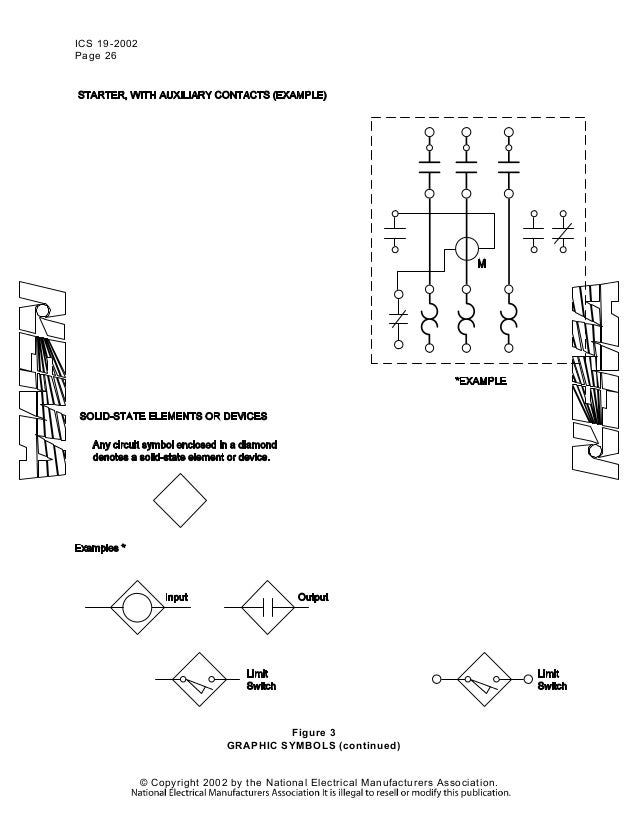 ICS 19-2002
Page 26

STARTER, WITH AUXILIARY CONTACTS (EXAMPLE)

M

*EXAMPLE

SOLID-STATE ELEMENTS OR DEVICES

Any circuit symbol enclosed in a diamond denotes a solid-state element or device.

Examples *

Input

Output

Limit Switch

Limit Switch

Figure 3
GRAPHIC SYMBOLS (continued)

© Copyright 2002 by the National Electrical Manufacturers Association.
National Electrical Manufacturers Association It is illegal to resell or modify this publication.