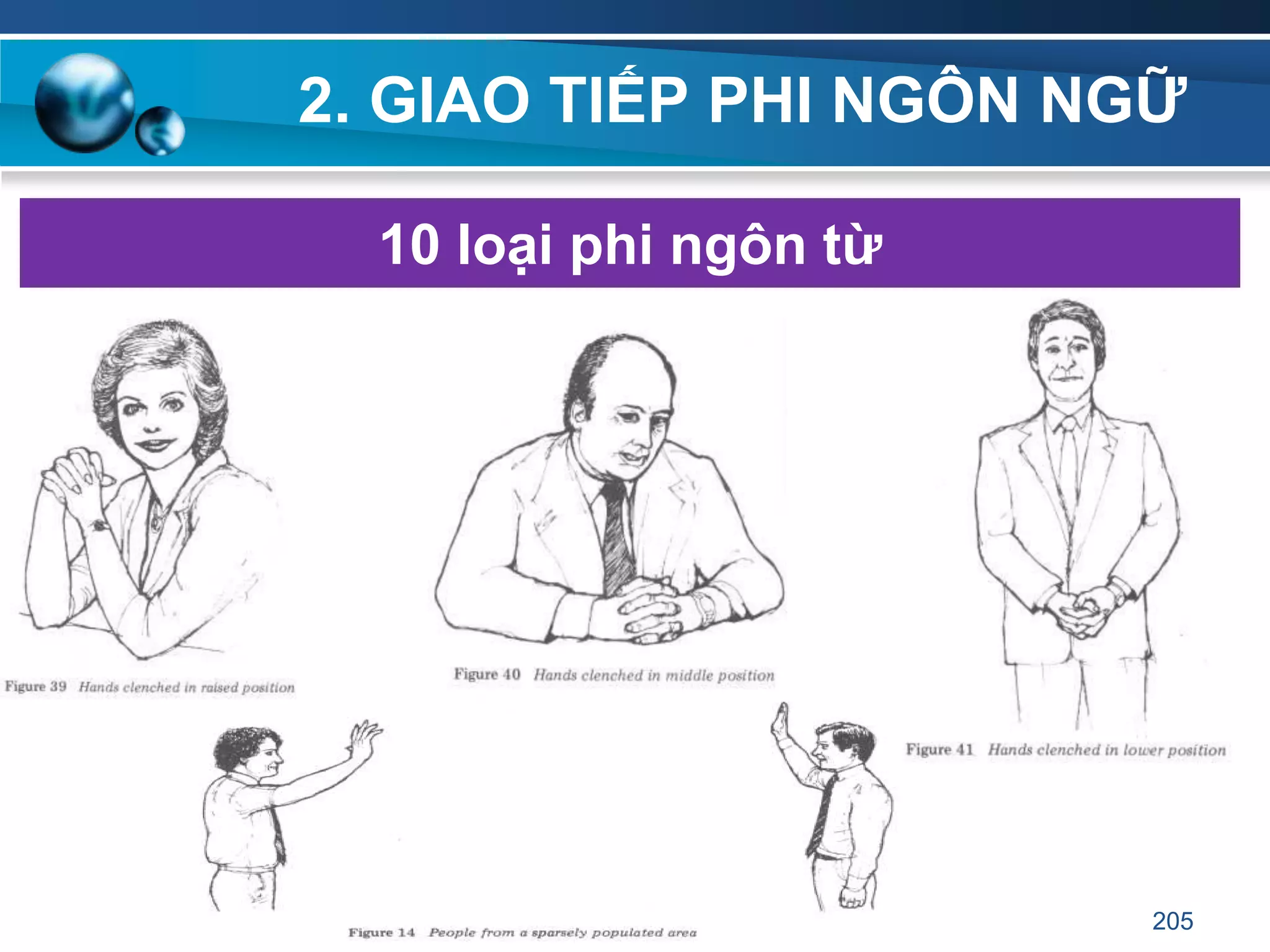 2. GIAO TIẾP PHI NGÔN NGỮ

10 loại phi ngôn từ

Figure 39 Hands clenched in raised position

Figure 40 Hands clenched in middle position

Figure 41 Hands clenched in lower position

Figure 14 People from a sparsely populated area

205