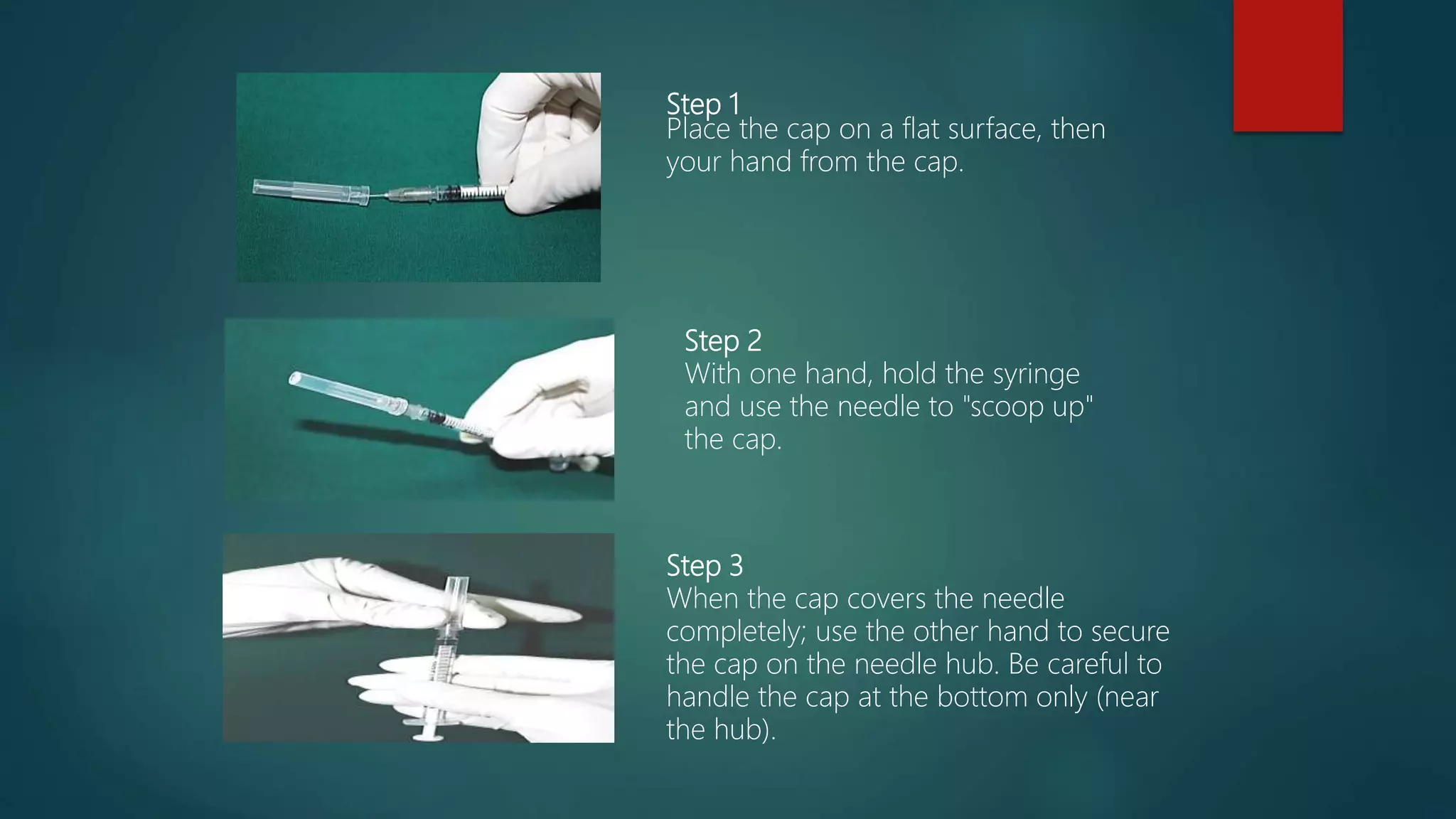 Step 1
Place the cap on a flat surface, then your hand from the cap.

Step 2
With one hand, hold the syringe and use the needle to "scoop up" the cap.

Step 3
When the cap covers the needle completely; use the other hand to secure the cap on the needle hub. Be careful to handle the cap at the bottom only (near the hub).