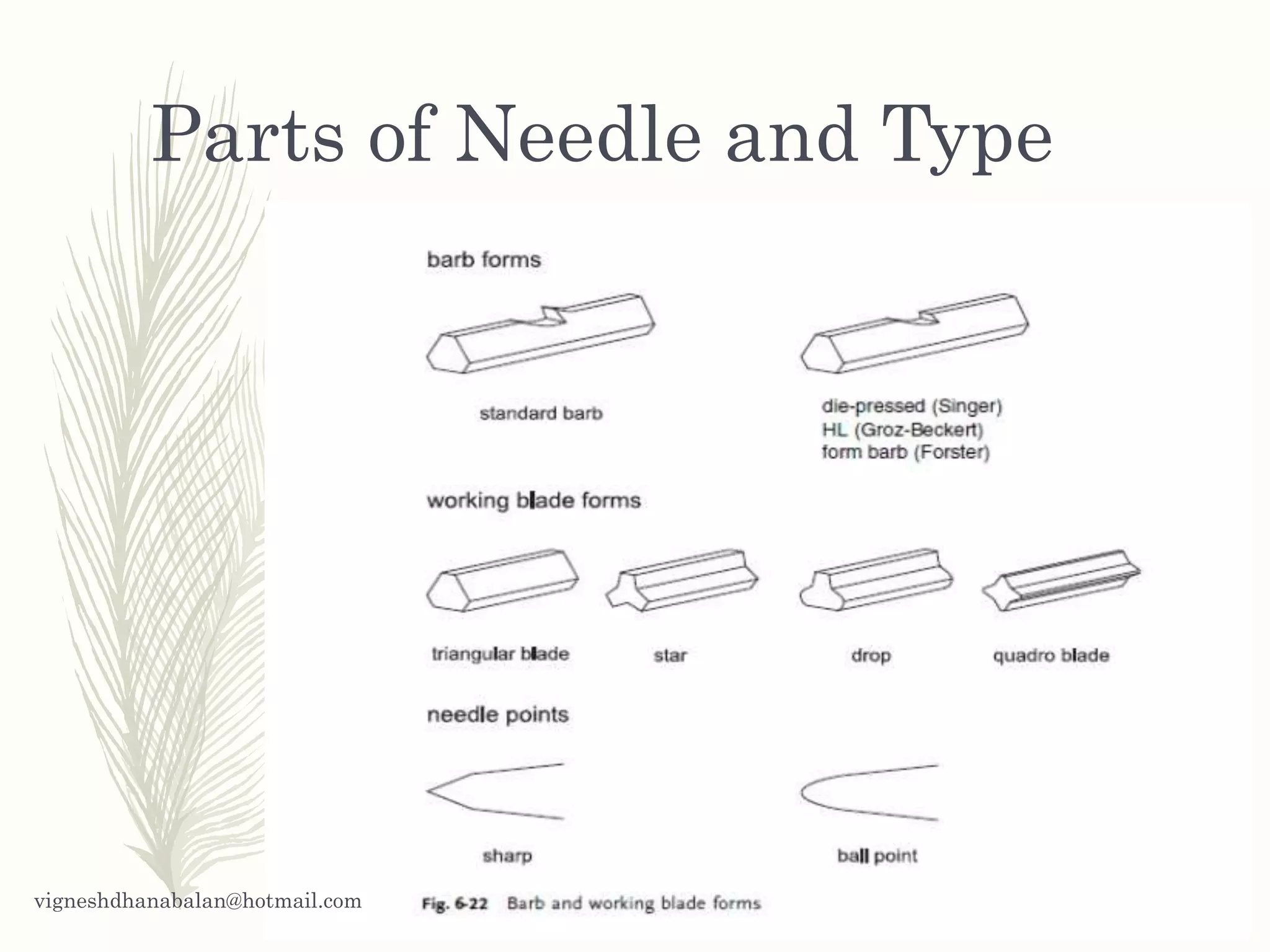 Parts of Needle and Type

barb forms

standard barb

die-pressed (Singer)
HL (Groz-Beckert)
form barb (Forster)

working blade forms

triangular blade

star

drop

quadro blade

needle points

sharp

ball point

vigneshdhanabalan@hotmail.com

Fig. 6-22 Barb and working blade forms