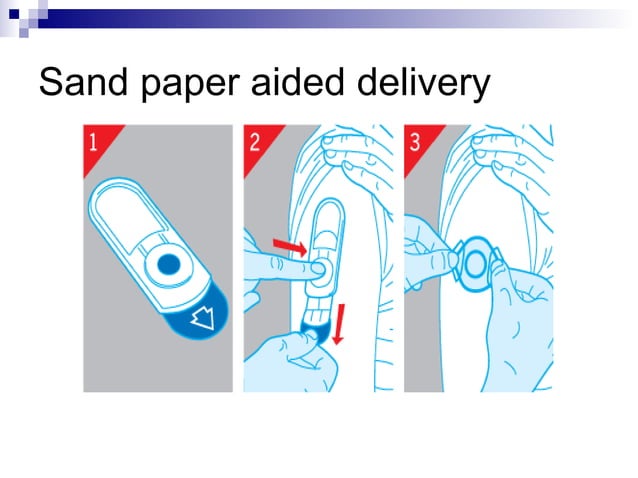 Sand paper aided delivery

1

2

3